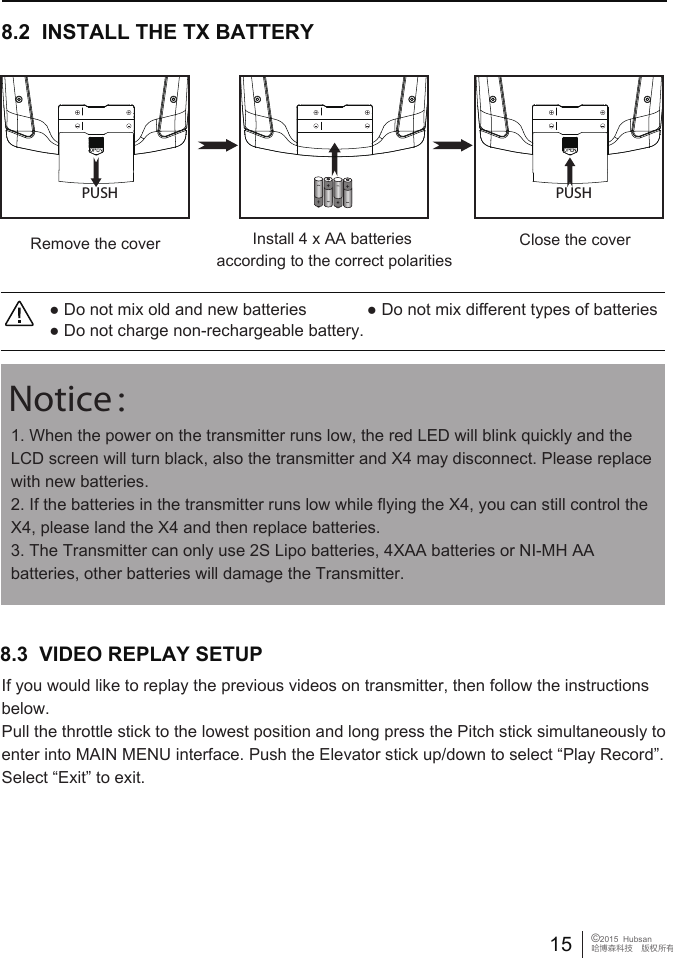 8.2 INSTALL THE TX BATTERY

PUSH

PUSH

Remove the cover

Install 4 x AA batteries according to the correct polarities

Close the cover

● Do not mix old and new batteries ● Do not mix different types of batteries
● Do not charge non-rechargeable battery.

Notice:

1. When the power on the transmitter runs low, the red LED will blink quickly and the LCD screen will turn black, also the transmitter and X4 may disconnect. Please replace with new batteries.
2. If the batteries in the transmitter runs low while flying the X4, you can still control the X4, please land the X4 and then replace batteries.
3. The Transmitter can only use 2S Lipo batteries, 4XAA batteries or NI-MH AA batteries, other batteries will damage the Transmitter.

8.3 VIDEO REPLAY SETUP

If you would like to replay the previous videos on transmitter, then follow the instructions below.
Pull the throttle stick to the lowest position and long press the Pitch stick simultaneously to enter into MAIN MENU interface. Push the Elevator stick up/down to select “Play Record”. Select “Exit” to exit.

15 ©2015 Hubsan 哈博森科技 版权所有