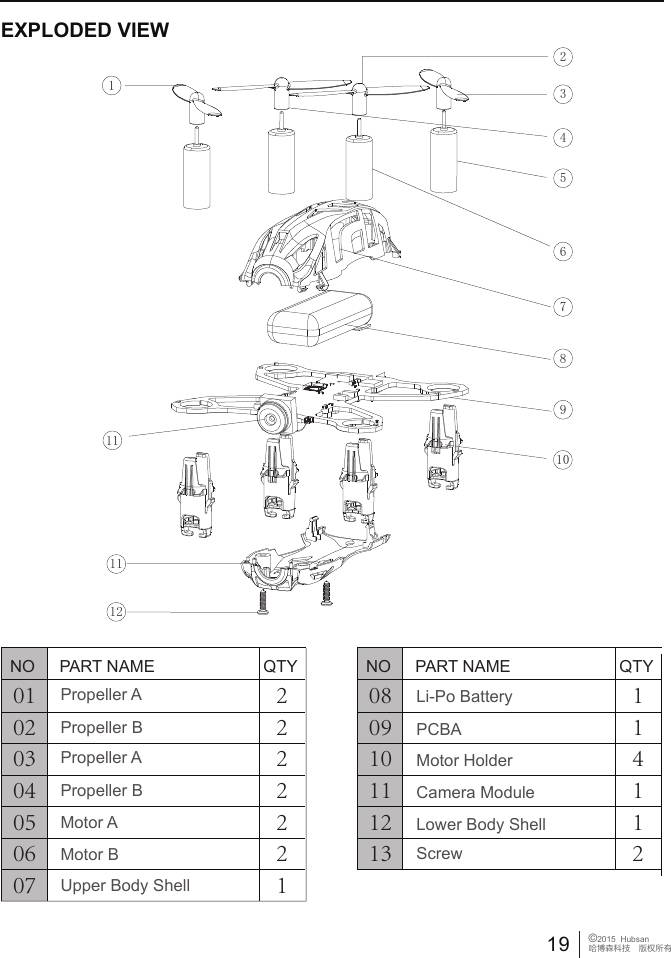 EXPLODED VIEW

1
2
3
4
5
6
7
8
9
10
11
11
12

| NO | PART NAME | QTY |
|---|---|---|
| 01 | Propeller A | 2 |
| 02 | Propeller B | 2 |
| 03 | Propeller A | 2 |
| 04 | Propeller B | 2 |
| 05 | Motor A | 2 |
| 06 | Motor B | 2 |
| 07 | Upper Body Shell | 1 |

| NO | PART NAME | QTY |
|---|---|---|
| 08 | Li-Po Battery | 1 |
| 09 | PCBA | 1 |
| 10 | Motor Holder | 4 |
| 11 | Camera Module | 1 |
| 12 | Lower Body Shell | 1 |
| 13 | Screw | 2 |

19 ©2015 Hubsan 哈博森科技 版权所有