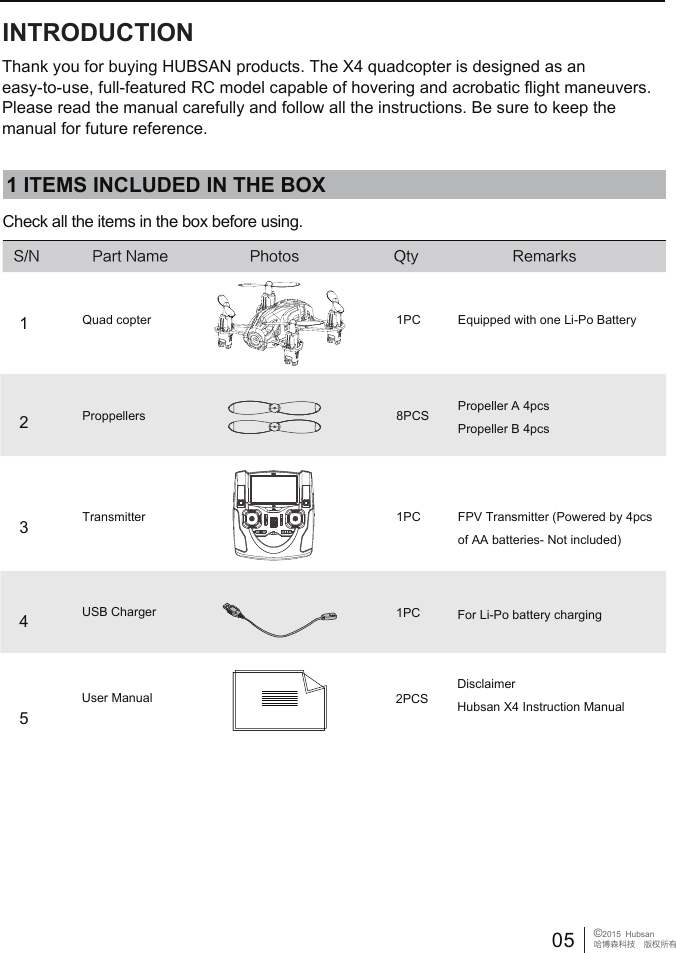 INTRODUCTION

Thank you for buying HUBSAN products. The X4 quadcopter is designed as an easy-to-use, full-featured RC model capable of hovering and acrobatic flight maneuvers. Please read the manual carefully and follow all the instructions. Be sure to keep the manual for future reference.

1 ITEMS INCLUDED IN THE BOX

Check all the items in the box before using.

| S/N | Part Name | Photos | Qty | Remarks |
|---|---|---|---|---|
| 1 | Quad copter | | 1PC | Equipped with one Li-Po Battery |
| 2 | Proppellers | | 8PCS | Propeller A 4pcs Propeller B 4pcs |
| 3 | Transmitter | | 1PC | FPV Transmitter (Powered by 4pcs of AA batteries- Not included) |
| 4 | USB Charger | | 1PC | For Li-Po battery charging |
| 5 | User Manual | | 2PCS | Disclaimer Hubsan X4 Instruction Manual |

05 ©2015 Hubsan 哈博森科技 版权所有