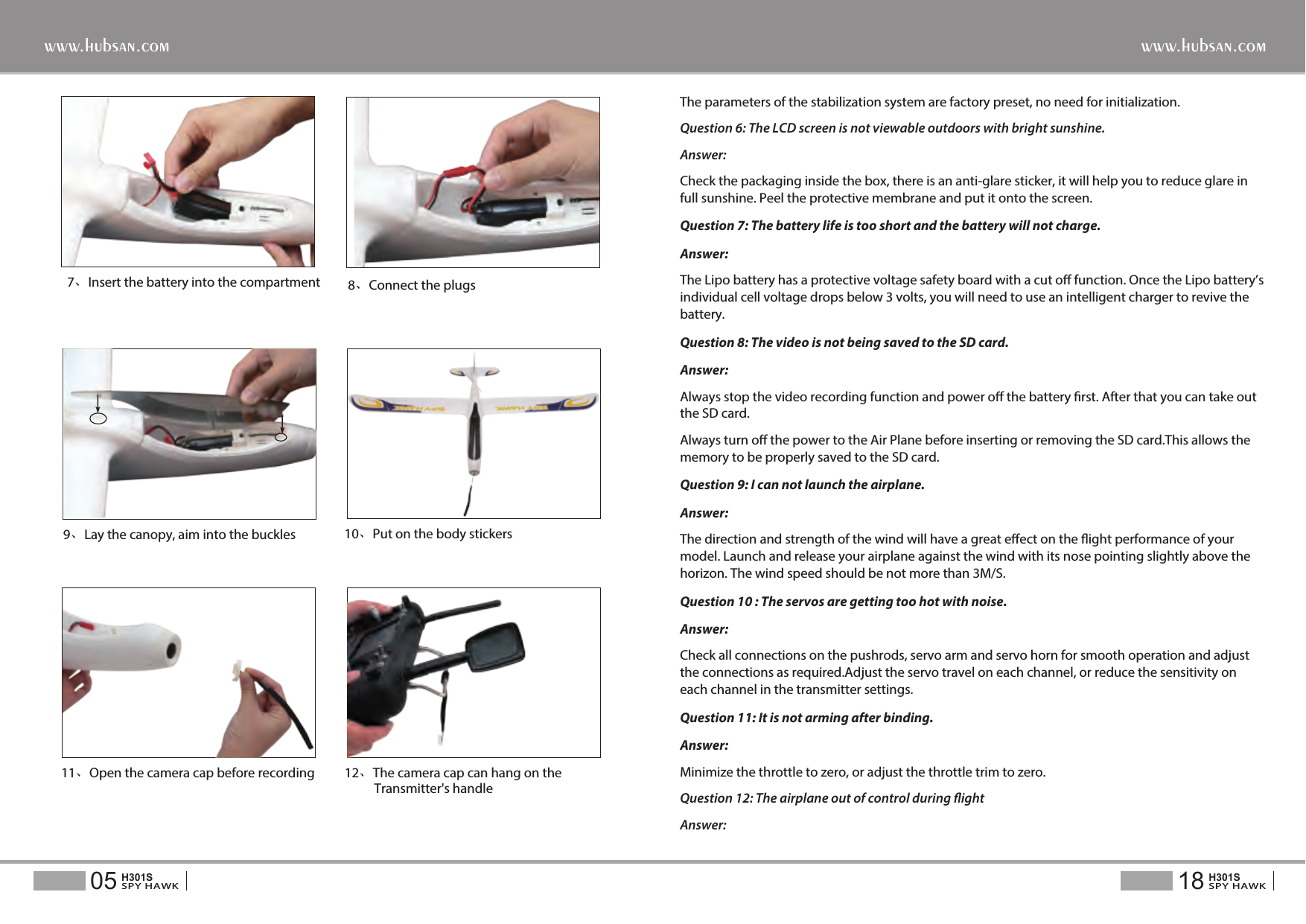 www.hubsan.com

7、Insert the battery into the compartment

8、Connect the plugs

9、Lay the canopy, aim into the buckles

10、Put on the body stickers

11、Open the camera cap before recording

12、The camera cap can hang on the Transmitter's handle

05 H301S SPY HAWK

www.hubsan.com

The parameters of the stabilization system are factory preset, no need for initialization.

Question 6: The LCD screen is not viewable outdoors with bright sunshine.

Answer:

Check the packaging inside the box, there is an anti-glare sticker, it will help you to reduce glare in full sunshine. Peel the protective membrane and put it onto the screen.

Question 7: The battery life is too short and the battery will not charge.

Answer:

The Lipo battery has a protective voltage safety board with a cut off function. Once the Lipo battery's individual cell voltage drops below 3 volts, you will need to use an intelligent charger to revive the battery.

Question 8: The video is not being saved to the SD card.

Answer:

Always stop the video recording function and power off the battery first. After that you can take out the SD card.

Always turn off the power to the Air Plane before inserting or removing the SD card.This allows the memory to be properly saved to the SD card.

Question 9: I can not launch the airplane.

Answer:

The direction and strength of the wind will have a great effect on the flight performance of your model. Launch and release your airplane against the wind with its nose pointing slightly above the horizon. The wind speed should be not more than 3M/S.

Question 10 : The servos are getting too hot with noise.

Answer:

Check all connections on the pushrods, servo arm and servo horn for smooth operation and adjust the connections as required.Adjust the servo travel on each channel, or reduce the sensitivity on each channel in the transmitter settings.

Question 11: It is not arming after binding.

Answer:

Minimize the throttle to zero, or adjust the throttle trim to zero.

Question 12: The airplane out of control during flight

Answer:

18 H301S SPY HAWK