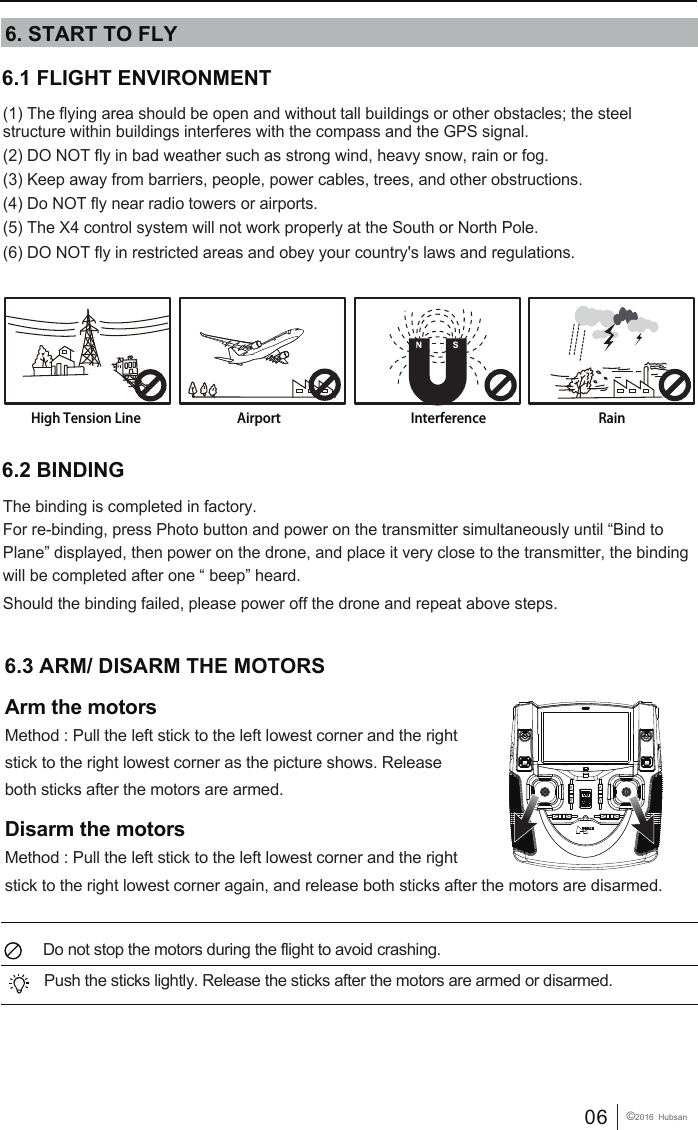 6. START TO FLY

6.1 FLIGHT ENVIRONMENT

(1) The flying area should be open and without tall buildings or other obstacles; the steel structure within buildings interferes with the compass and the GPS signal.
(2) DO NOT fly in bad weather such as strong wind, heavy snow, rain or fog.
(3) Keep away from barriers, people, power cables, trees, and other obstructions.
(4) Do NOT fly near radio towers or airports.
(5) The X4 control system will not work properly at the South or North Pole.
(6) DO NOT fly in restricted areas and obey your country's laws and regulations.

N S

High Tension Line

Airport

Interference

Rain

6.2 BINDING

The binding is completed in factory.
For re-binding, press Photo button and power on the transmitter simultaneously until “Bind to Plane” displayed, then power on the drone, and place it very close to the transmitter, the binding will be completed after one “ beep” heard.

Should the binding failed, please power off the drone and repeat above steps.

6.3 ARM/ DISARM THE MOTORS

Arm the motors

Method : Pull the left stick to the left lowest corner and the right stick to the right lowest corner as the picture shows. Release both sticks after the motors are armed.

Disarm the motors

Method : Pull the left stick to the left lowest corner and the right stick to the right lowest corner again, and release both sticks after the motors are disarmed.

Do not stop the motors during the flight to avoid crashing.

Push the sticks lightly. Release the sticks after the motors are armed or disarmed.

06 ©2016 Hubsan