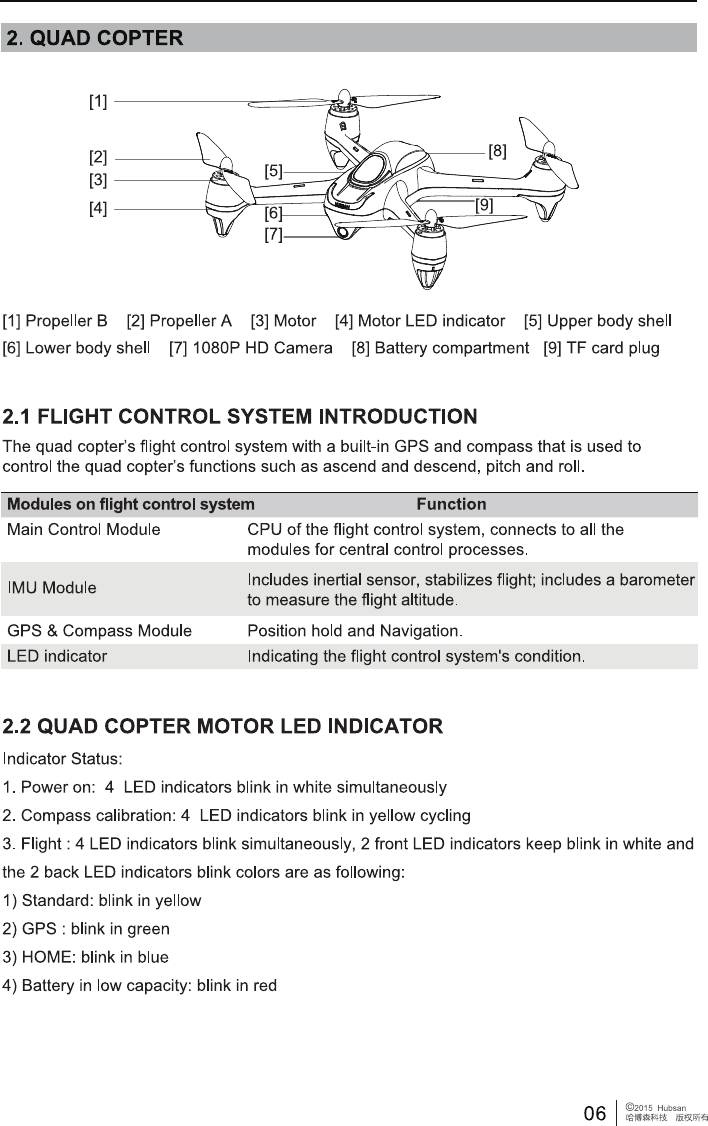 2. QUAD COPTER

[1]
[2]
[3]
[4]
[5]
[6]
[7]
[8]
[9]

[1] Propeller B [2] Propeller A [3] Motor [4] Motor LED indicator [5] Upper body shell [6] Lower body shell [7] 1080P HD Camera [8] Battery compartment [9] TF card plug

2.1 FLIGHT CONTROL SYSTEM INTRODUCTION

The quad copter's flight control system with a built-in GPS and compass that is used to control the quad copter's functions such as ascend and descend, pitch and roll.

| Modules on flight control system | Function |
|---|---|
| Main Control Module | CPU of the flight control system, connects to all the modules for central control processes. |
| IMU Module | Includes inertial sensor, stabilizes flight; includes a barometer to measure the flight altitude. |
| GPS & Compass Module | Position hold and Navigation. |
| LED indicator | Indicating the flight control system's condition. |

2.2 QUAD COPTER MOTOR LED INDICATOR

Indicator Status:

1. Power on: 4 LED indicators blink in white simultaneously

2. Compass calibration: 4 LED indicators blink in yellow cycling

3. Flight : 4 LED indicators blink simultaneously, 2 front LED indicators keep blink in white and the 2 back LED indicators blink colors are as following:

1) Standard: blink in yellow

2) GPS : blink in green

3) HOME: blink in blue

4) Battery in low capacity: blink in red

06 ©2015 Hubsan 哈博森科技 版权所有