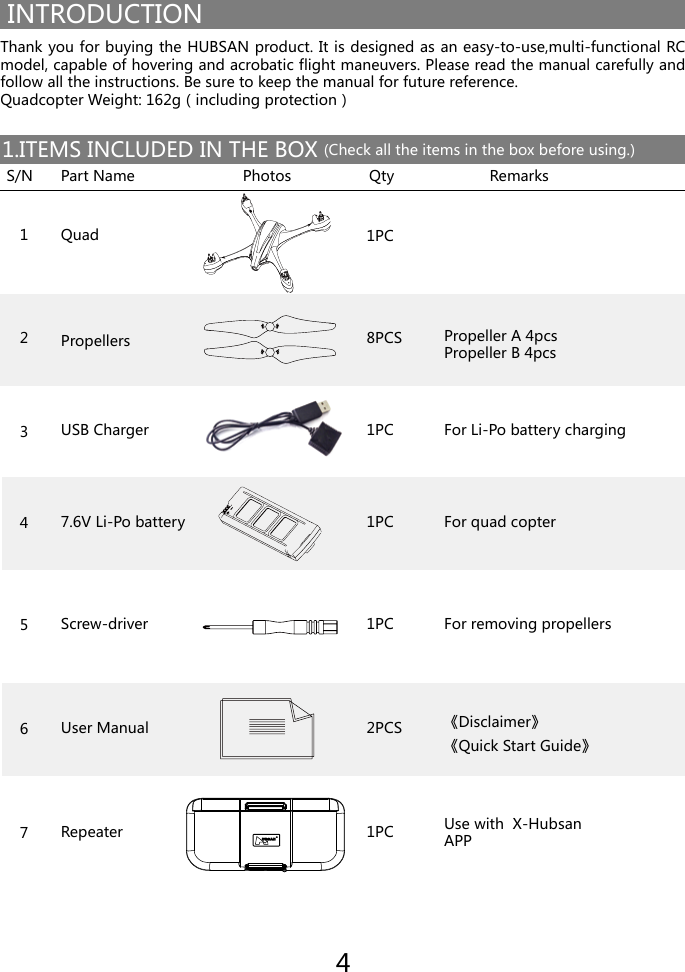 INTRODUCTION

Thank you for buying the HUBSAN product. It is designed as an easy-to-use,multi-functional RC model, capable of hovering and acrobatic flight maneuvers. Please read the manual carefully and follow all the instructions. Be sure to keep the manual for future reference.
Quadcopter Weight: 162g ( including protection )

1.ITEMS INCLUDED IN THE BOX (Check all the items in the box before using.)

| S/N | Part Name | Photos | Qty | Remarks |
|---|---|---|---|---|
| 1 | Quad | | 1PC | |
| 2 | Propellers | | 8PCS | Propeller A 4pcs Propeller B 4pcs |
| 3 | USB Charger | | 1PC | For Li-Po battery charging |
| 4 | 7.6V Li-Po battery | | 1PC | For quad copter |
| 5 | Screw-driver | | 1PC | For removing propellers |
| 6 | User Manual | | 2PCS | 《Disclaimer》 《Quick Start Guide》 |
| 7 | Repeater | | 1PC | Use with X-Hubsan APP |

4