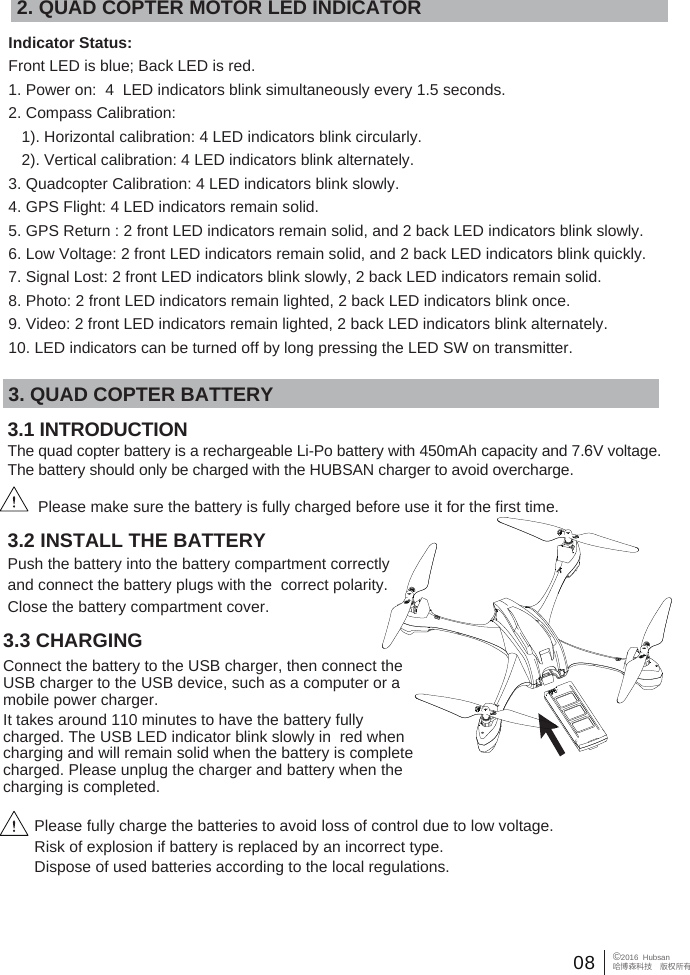 2. QUAD COPTER MOTOR LED INDICATOR

Indicator Status:
Front LED is blue; Back LED is red.
1. Power on: 4 LED indicators blink simultaneously every 1.5 seconds.
2. Compass Calibration:
1). Horizontal calibration: 4 LED indicators blink circularly.
2). Vertical calibration: 4 LED indicators blink alternately.
3. Quadcopter Calibration: 4 LED indicators blink slowly.
4. GPS Flight: 4 LED indicators remain solid.
5. GPS Return : 2 front LED indicators remain solid, and 2 back LED indicators blink slowly.
6. Low Voltage: 2 front LED indicators remain solid, and 2 back LED indicators blink quickly.
7. Signal Lost: 2 front LED indicators blink slowly, 2 back LED indicators remain solid.
8. Photo: 2 front LED indicators remain lighted, 2 back LED indicators blink once.
9. Video: 2 front LED indicators remain lighted, 2 back LED indicators blink alternately.
10. LED indicators can be turned off by long pressing the LED SW on transmitter.

3. QUAD COPTER BATTERY

3.1 INTRODUCTION
The quad copter battery is a rechargeable Li-Po battery with 450mAh capacity and 7.6V voltage. The battery should only be charged with the HUBSAN charger to avoid overcharge.

! Please make sure the battery is fully charged before use it for the first time.

3.2 INSTALL THE BATTERY
Push the battery into the battery compartment correctly and connect the battery plugs with the correct polarity. Close the battery compartment cover.

3.3 CHARGING
Connect the battery to the USB charger, then connect the USB charger to the USB device, such as a computer or a mobile power charger.
It takes around 110 minutes to have the battery fully charged. The USB LED indicator blink slowly in red when charging and will remain solid when the battery is complete charged. Please unplug the charger and battery when the charging is completed.

! Please fully charge the batteries to avoid loss of control due to low voltage.
Risk of explosion if battery is replaced by an incorrect type.
Dispose of used batteries according to the local regulations.

08 ©2016 Hubsan 哈博森科技 版权所有