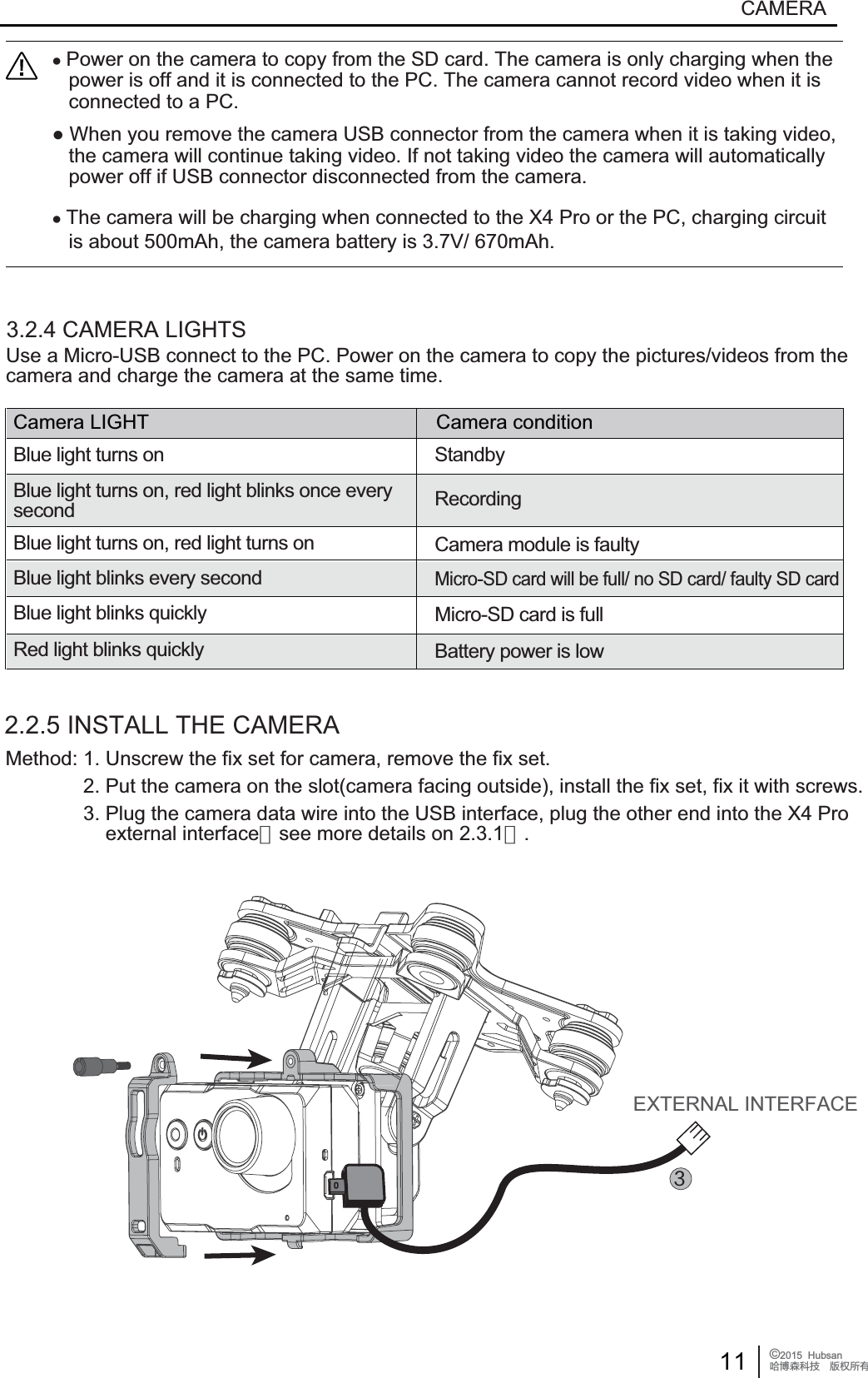 CAMERA

● Power on the camera to copy from the SD card. The camera is only charging when the power is off and it is connected to the PC. The camera cannot record video when it is connected to a PC.

● When you remove the camera USB connector from the camera when it is taking video, the camera will continue taking video. If not taking video the camera will automatically power off if USB connector disconnected from the camera.

● The camera will be charging when connected to the X4 Pro or the PC, charging circuit is about 500mAh, the camera battery is 3.7V/ 670mAh.

3.2.4 CAMERA LIGHTS

Use a Micro-USB connect to the PC. Power on the camera to copy the pictures/videos from the camera and charge the camera at the same time.

| Camera LIGHT | Camera condition |
|---|---|
| Blue light turns on | Standby |
| Blue light turns on, red light blinks once every second | Recording |
| Blue light turns on, red light turns on | Camera module is faulty |
| Blue light blinks every second | Micro-SD card will be full/ no SD card/ faulty SD card |
| Blue light blinks quickly | Micro-SD card is full |
| Red light blinks quickly | Battery power is low |

2.2.5 INSTALL THE CAMERA

Method: 1. Unscrew the fix set for camera, remove the fix set.
2. Put the camera on the slot(camera facing outside), install the fix set, fix it with screws.
3. Plug the camera data wire into the USB interface, plug the other end into the X4 Pro external interface（see more details on 2.3.1）.

EXTERNAL INTERFACE

3

11

©2015 Hubsan
哈博森科技 版权所有