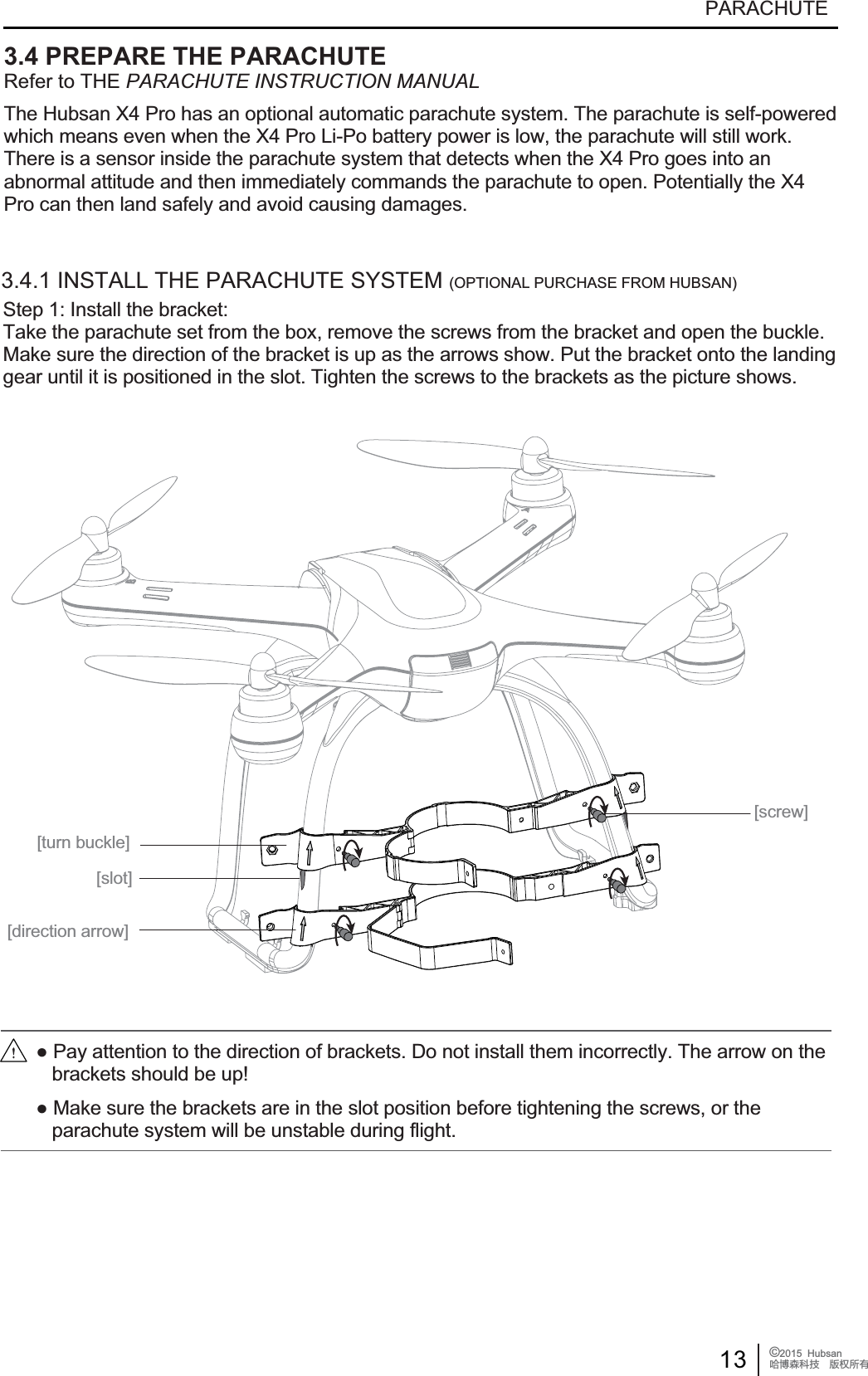 PARACHUTE

3.4 PREPARE THE PARACHUTE
Refer to THE PARACHUTE INSTRUCTION MANUAL

The Hubsan X4 Pro has an optional automatic parachute system. The parachute is self-powered which means even when the X4 Pro Li-Po battery power is low, the parachute will still work. There is a sensor inside the parachute system that detects when the X4 Pro goes into an abnormal attitude and then immediately commands the parachute to open. Potentially the X4 Pro can then land safely and avoid causing damages.

3.4.1 INSTALL THE PARACHUTE SYSTEM (OPTIONAL PURCHASE FROM HUBSAN)
Step 1: Install the bracket:
Take the parachute set from the box, remove the screws from the bracket and open the buckle. Make sure the direction of the bracket is up as the arrows show. Put the bracket onto the landing gear until it is positioned in the slot. Tighten the screws to the brackets as the picture shows.

[screw]
[turn buckle]
[slot]
[direction arrow]

! ● Pay attention to the direction of brackets. Do not install them incorrectly. The arrow on the brackets should be up!
● Make sure the brackets are in the slot position before tightening the screws, or the parachute system will be unstable during flight.

13 ©2015 Hubsan 哈博森科技 版权所有