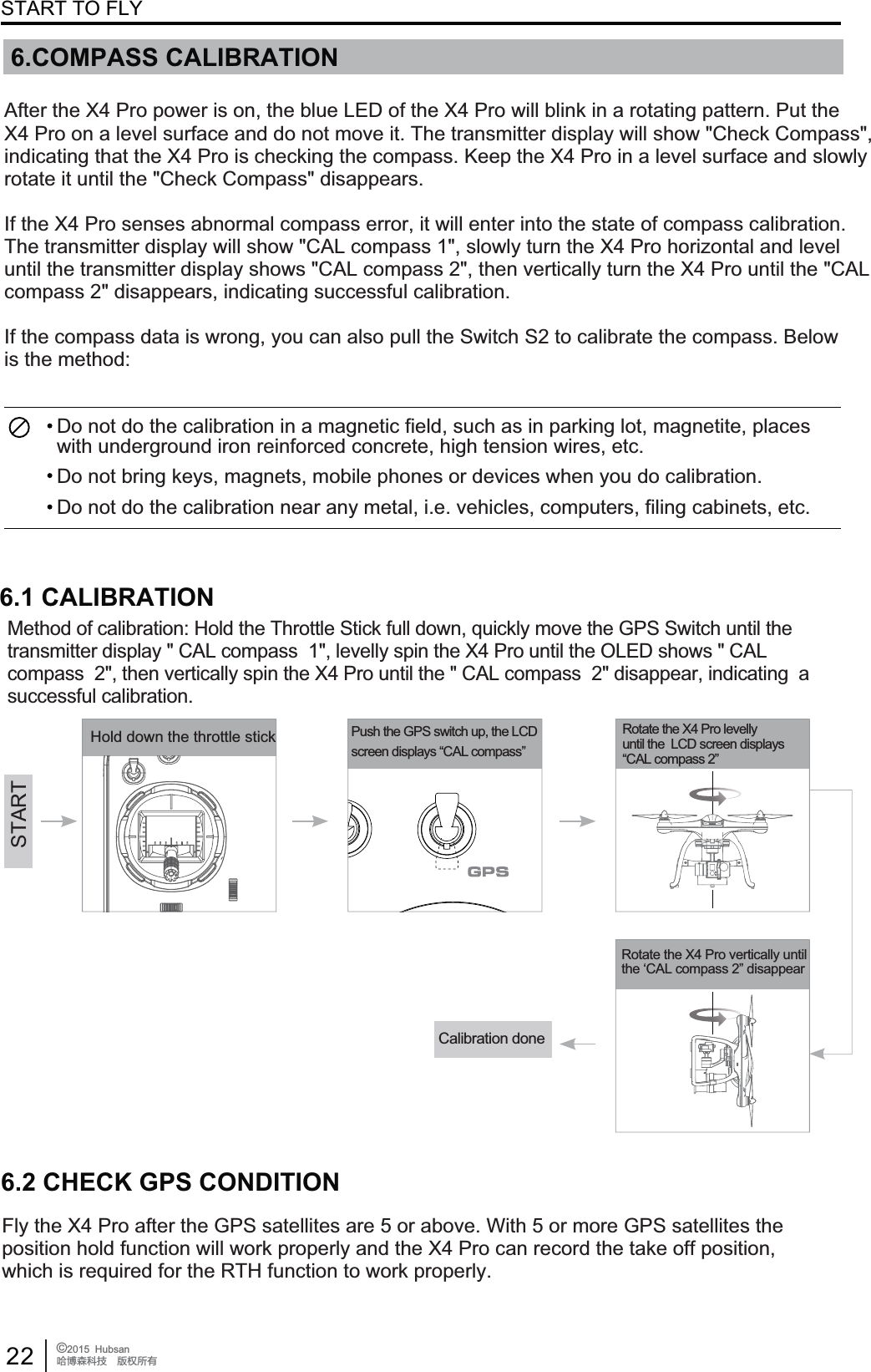 START TO FLY

6.COMPASS CALIBRATION

After the X4 Pro power is on, the blue LED of the X4 Pro will blink in a rotating pattern. Put the X4 Pro on a level surface and do not move it. The transmitter display will show "Check Compass", indicating that the X4 Pro is checking the compass. Keep the X4 Pro in a level surface and slowly rotate it until the "Check Compass" disappears.

If the X4 Pro senses abnormal compass error, it will enter into the state of compass calibration. The transmitter display will show "CAL compass 1", slowly turn the X4 Pro horizontal and level until the transmitter display shows "CAL compass 2", then vertically turn the X4 Pro until the "CAL compass 2" disappears, indicating successful calibration.

If the compass data is wrong, you can also pull the Switch S2 to calibrate the compass. Below is the method:

• Do not do the calibration in a magnetic field, such as in parking lot, magnetite, places with underground iron reinforced concrete, high tension wires, etc.
• Do not bring keys, magnets, mobile phones or devices when you do calibration.
• Do not do the calibration near any metal, i.e. vehicles, computers, filing cabinets, etc.

6.1 CALIBRATION

Method of calibration: Hold the Throttle Stick full down, quickly move the GPS Switch until the transmitter display " CAL compass 1", levelly spin the X4 Pro until the OLED shows " CAL compass 2", then vertically spin the X4 Pro until the " CAL compass 2" disappear, indicating a successful calibration.

START

Hold down the throttle stick

Push the GPS switch up, the LCD screen displays “CAL compass”

GPS

Rotate the X4 Pro levelly until the LCD screen displays “CAL compass 2”

Rotate the X4 Pro vertically until the ‘CAL compass 2” disappear

Calibration done

6.2 CHECK GPS CONDITION

Fly the X4 Pro after the GPS satellites are 5 or above. With 5 or more GPS satellites the position hold function will work properly and the X4 Pro can record the take off position, which is required for the RTH function to work properly.

22 ©2015 Hubsan 哈博森科技 版权所有