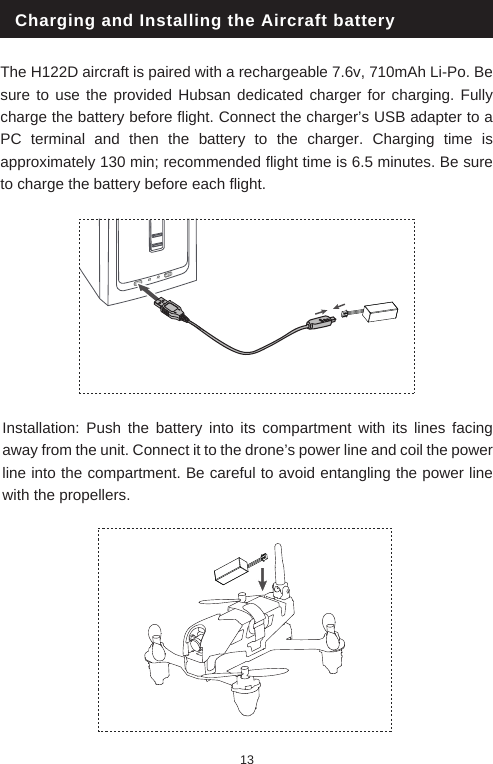 Charging and Installing the Aircraft battery

The H122D aircraft is paired with a rechargeable 7.6v, 710mAh Li-Po. Be sure to use the provided Hubsan dedicated charger for charging. Fully charge the battery before flight. Connect the charger’s USB adapter to a PC terminal and then the battery to the charger. Charging time is approximately 130 min; recommended flight time is 6.5 minutes. Be sure to charge the battery before each flight.

Installation: Push the battery into its compartment with its lines facing away from the unit. Connect it to the drone’s power line and coil the power line into the compartment. Be careful to avoid entangling the power line with the propellers.

13