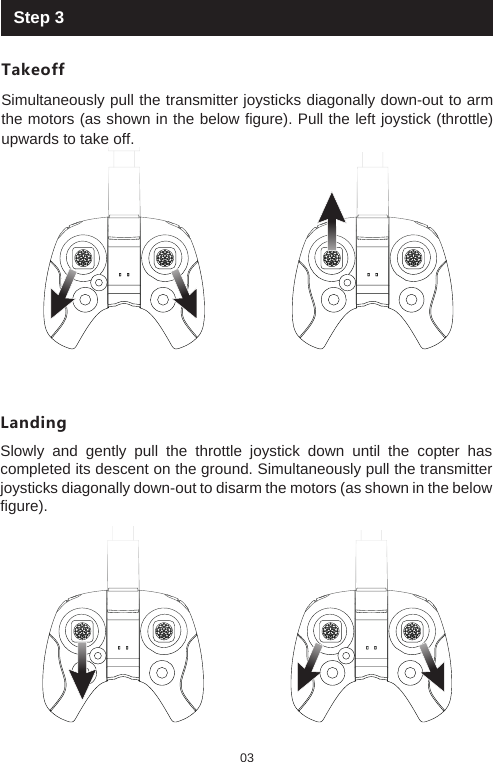 Step 3

Takeoff

Simultaneously pull the transmitter joysticks diagonally down-out to arm the motors (as shown in the below figure). Pull the left joystick (throttle) upwards to take off.

Landing

Slowly and gently pull the throttle joystick down until the copter has completed its descent on the ground. Simultaneously pull the transmitter joysticks diagonally down-out to disarm the motors (as shown in the below figure).

03