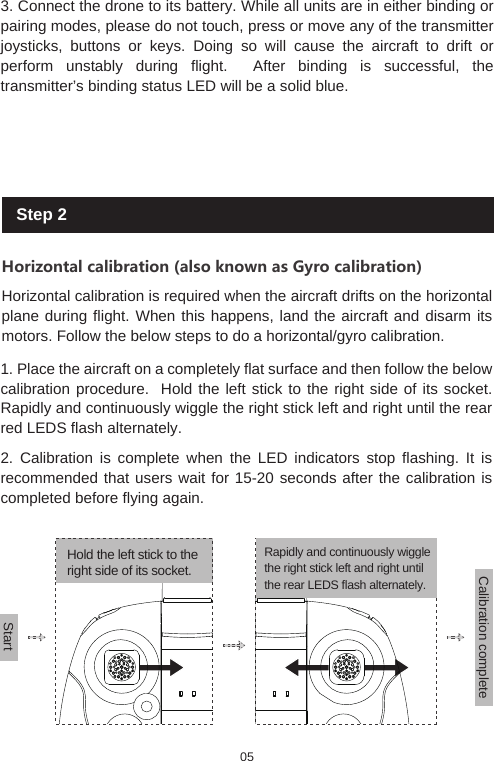 3. Connect the drone to its battery. While all units are in either binding or pairing modes, please do not touch, press or move any of the transmitter joysticks, buttons or keys. Doing so will cause the aircraft to drift or perform unstably during flight. After binding is successful, the transmitter's binding status LED will be a solid blue.

Step 2

Horizontal calibration (also known as Gyro calibration)

Horizontal calibration is required when the aircraft drifts on the horizontal plane during flight. When this happens, land the aircraft and disarm its motors. Follow the below steps to do a horizontal/gyro calibration.

1. Place the aircraft on a completely flat surface and then follow the below calibration procedure. Hold the left stick to the right side of its socket. Rapidly and continuously wiggle the right stick left and right until the rear red LEDS flash alternately.

2. Calibration is complete when the LED indicators stop flashing. It is recommended that users wait for 15-20 seconds after the calibration is completed before flying again.

Start

Hold the left stick to the right side of its socket.

Rapidly and continuously wiggle the right stick left and right until the rear LEDS flash alternately.

Calibration complete

05