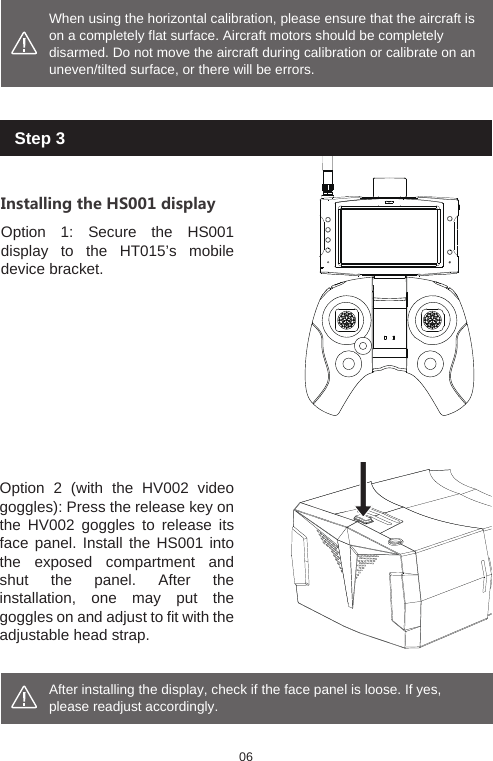 When using the horizontal calibration, please ensure that the aircraft is on a completely flat surface. Aircraft motors should be completely disarmed. Do not move the aircraft during calibration or calibrate on an uneven/tilted surface, or there will be errors.

Step 3

Installing the HS001 display

Option 1: Secure the HS001 display to the HT015's mobile device bracket.

Option 2 (with the HV002 video goggles): Press the release key on the HV002 goggles to release its face panel. Install the HS001 into the exposed compartment and shut the panel. After the installation, one may put the goggles on and adjust to fit with the adjustable head strap.

After installing the display, check if the face panel is loose. If yes, please readjust accordingly.

06