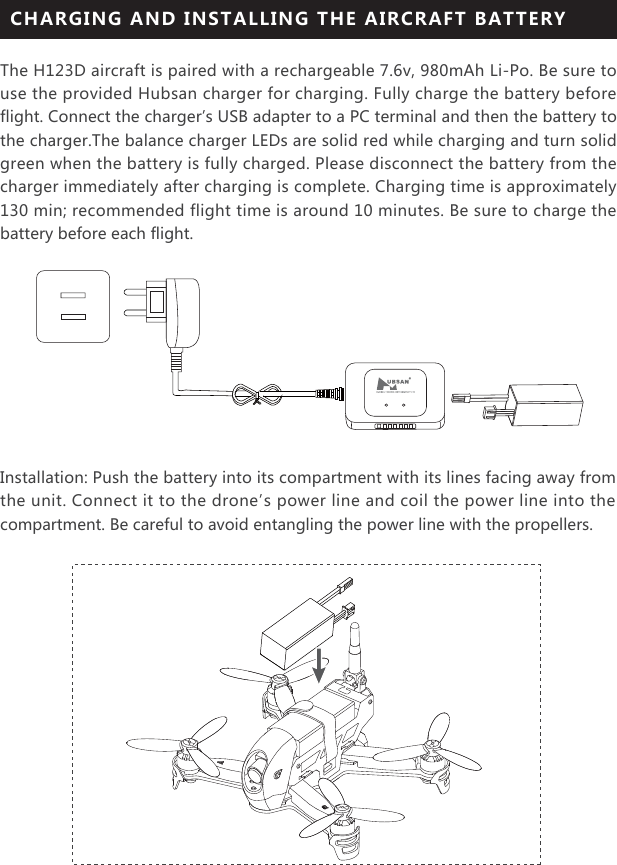 CHARGING AND INSTALLING THE AIRCRAFT BATTERY

The H123D aircraft is paired with a rechargeable 7.6v, 980mAh Li-Po. Be sure to use the provided Hubsan charger for charging. Fully charge the battery before flight. Connect the charger's USB adapter to a PC terminal and then the battery to the charger.The balance charger LEDs are solid red while charging and turn solid green when the battery is fully charged. Please disconnect the battery from the charger immediately after charging is complete. Charging time is approximately 130 min; recommended flight time is around 10 minutes. Be sure to charge the battery before each flight.

HUBSAN

Installation: Push the battery into its compartment with its lines facing away from the unit. Connect it to the drone's power line and coil the power line into the compartment. Be careful to avoid entangling the power line with the propellers.