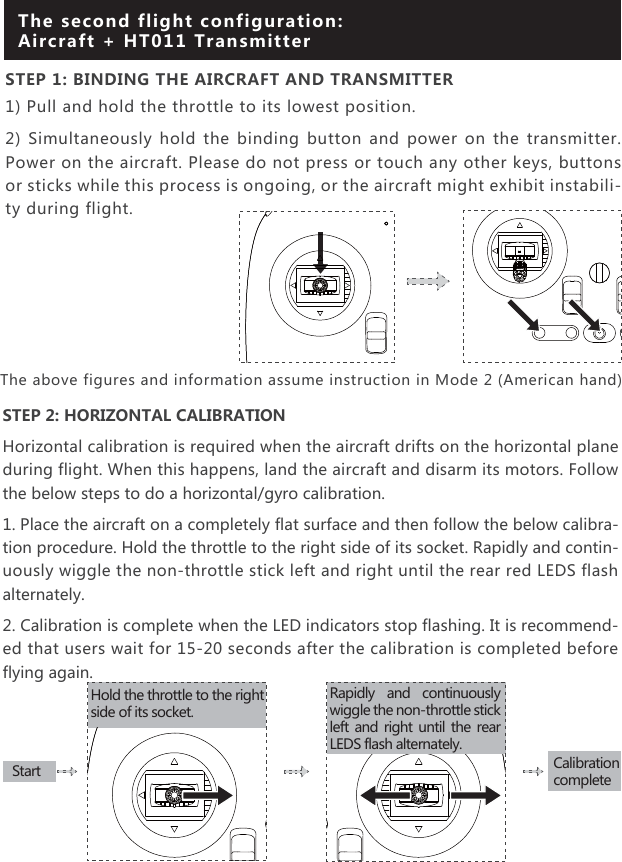 The second flight configuration:
Aircraft + HT011 Transmitter

STEP 1: BINDING THE AIRCRAFT AND TRANSMITTER

1) Pull and hold the throttle to its lowest position.

2) Simultaneously hold the binding button and power on the transmitter. Power on the aircraft. Please do not press or touch any other keys, buttons or sticks while this process is ongoing, or the aircraft might exhibit instability during flight.

The above figures and information assume instruction in Mode 2 (American hand)

STEP 2: HORIZONTAL CALIBRATION

Horizontal calibration is required when the aircraft drifts on the horizontal plane during flight. When this happens, land the aircraft and disarm its motors. Follow the below steps to do a horizontal/gyro calibration.

1. Place the aircraft on a completely flat surface and then follow the below calibration procedure. Hold the throttle to the right side of its socket. Rapidly and continuously wiggle the non-throttle stick left and right until the rear red LEDS flash alternately.

2. Calibration is complete when the LED indicators stop flashing. It is recommended that users wait for 15-20 seconds after the calibration is completed before flying again.

Start

Hold the throttle to the right side of its socket.

Rapidly and continuously wiggle the non-throttle stick left and right until the rear LEDS flash alternately.

Calibration complete