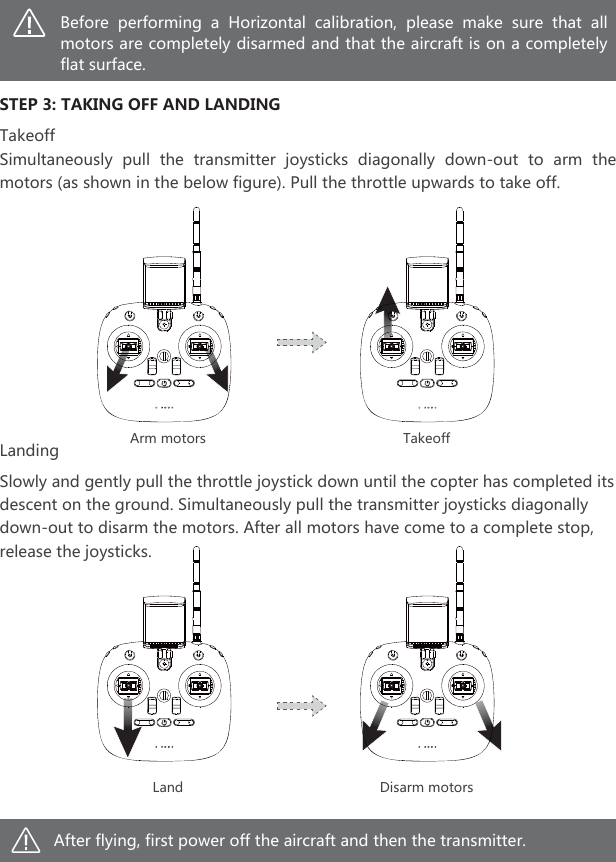 Before performing a Horizontal calibration, please make sure that all motors are completely disarmed and that the aircraft is on a completely flat surface.

STEP 3: TAKING OFF AND LANDING

Takeoff

Simultaneously pull the transmitter joysticks diagonally down-out to arm the motors (as shown in the below figure). Pull the throttle upwards to take off.

Arm motors

Takeoff

Landing

Slowly and gently pull the throttle joystick down until the copter has completed its descent on the ground. Simultaneously pull the transmitter joysticks diagonally down-out to disarm the motors. After all motors have come to a complete stop, release the joysticks.

Land

Disarm motors

After flying, first power off the aircraft and then the transmitter.