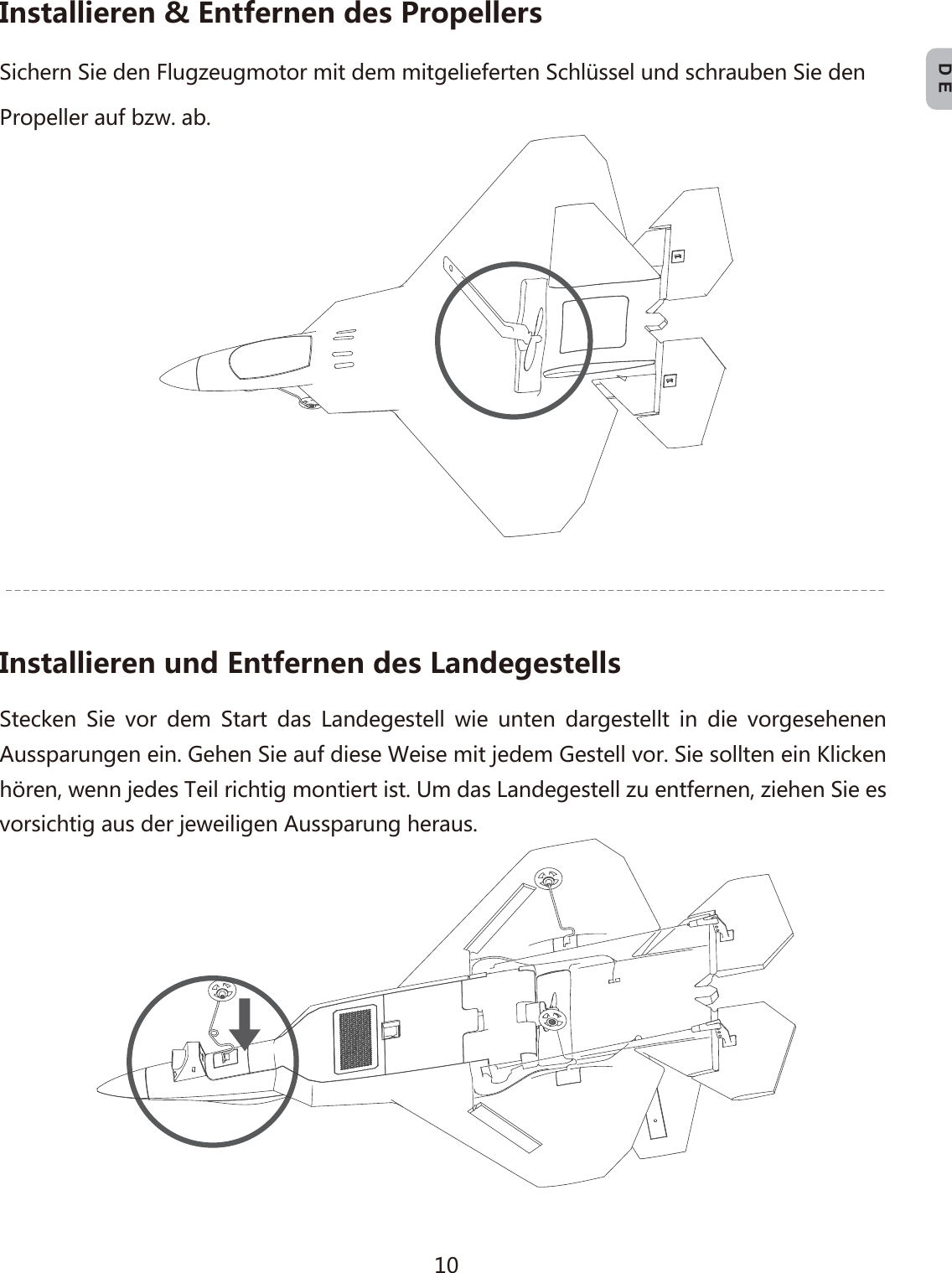 Installieren & Entfernen des Propellers

DE

Sichern Sie den Flugzeugmotor mit dem mitgelieferten Schlüssel und schrauben Sie den Propeller auf bzw. ab.

Installieren und Entfernen des Landegestells

Stecken Sie vor dem Start das Landegestell wie unten dargestellt in die vorgesehenen Aussparungen ein. Gehen Sie auf diese Weise mit jedem Gestell vor. Sie sollten ein Klicken hören, wenn jedes Teil richtig montiert ist. Um das Landegestell zu entfernen, ziehen Sie es vorsichtig aus der jeweiligen Aussparung heraus.

10