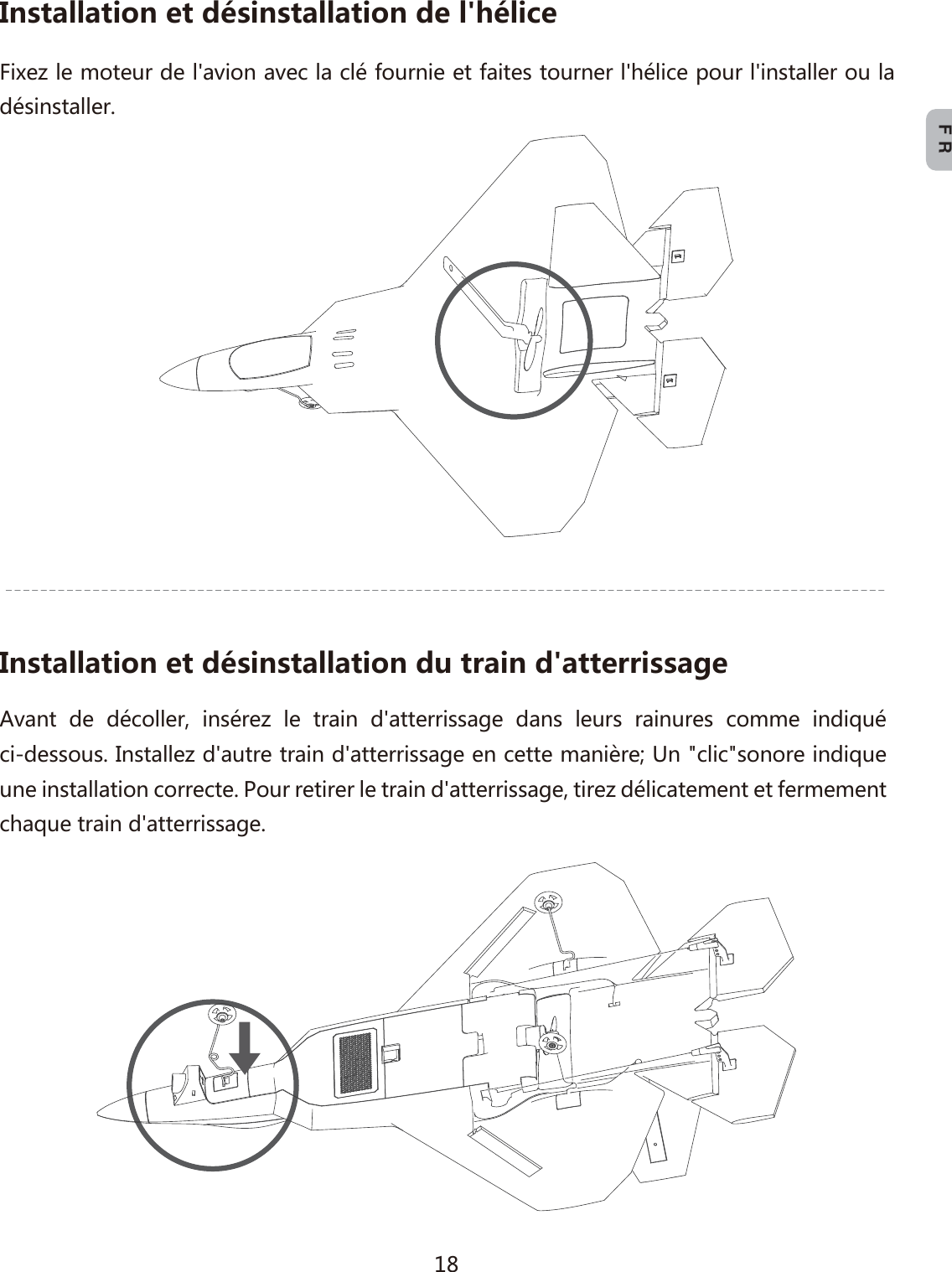 Installation et désinstallation de l'hélice

Fixez le moteur de l'avion avec la clé fournie et faites tourner l'hélice pour l'installer ou la désinstaller.

FR

Installation et désinstallation du train d'atterrissage

Avant de décoller, insérez le train d'atterrissage dans leurs rainures comme indiqué ci-dessous. Installez d'autre train d'atterrissage en cette manière; Un "clic"sonore indique une installation correcte. Pour retirer le train d'atterrissage, tirez délicatement et fermement chaque train d'atterrissage.

18