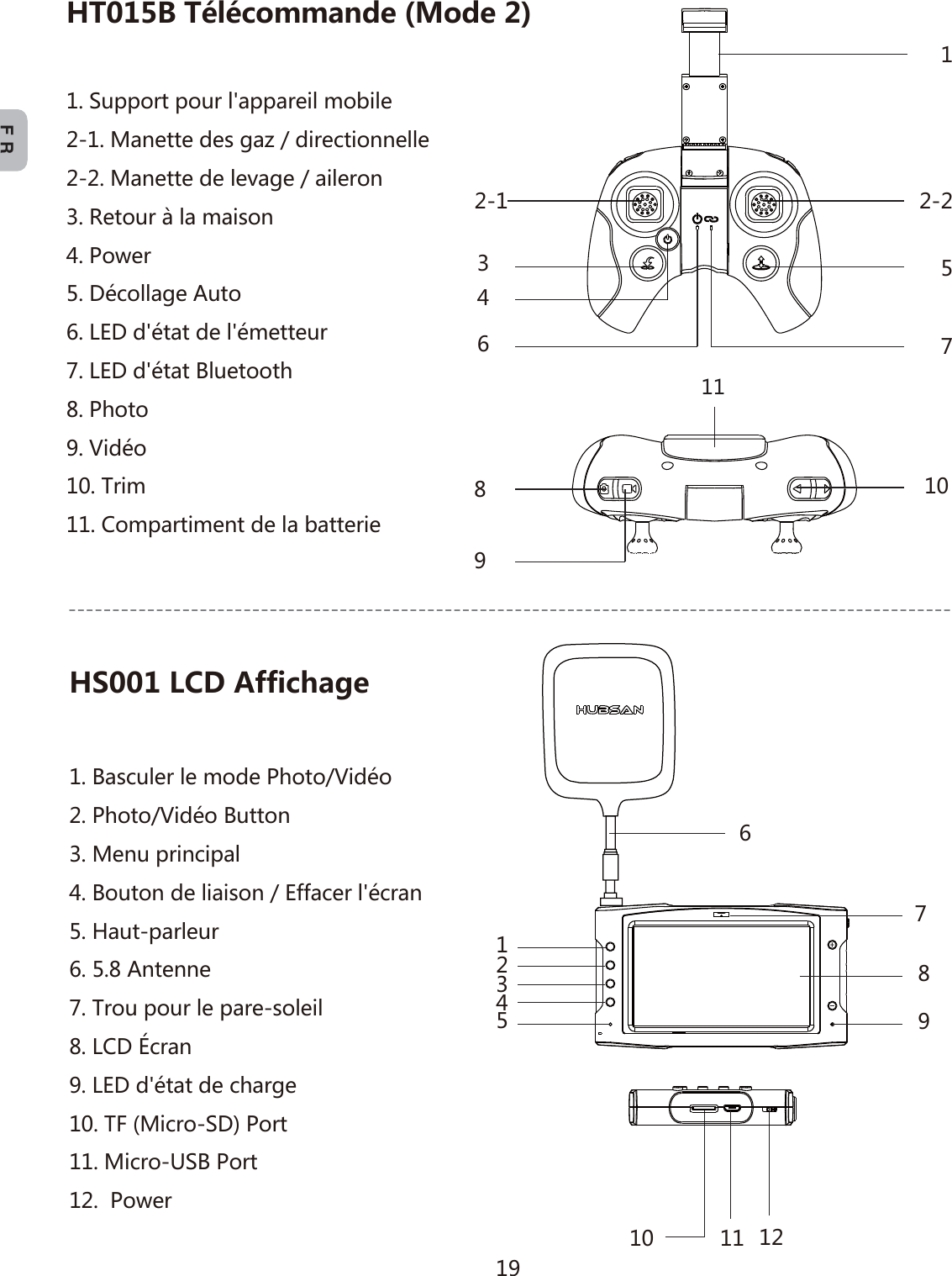 FR

HT015B Télécommande (Mode 2)

1. Support pour l'appareil mobile
2-1. Manette des gaz / directionnelle
2-2. Manette de levage / aileron
3. Retour à la maison
4. Power
5. Décollage Auto
6. LED d'état de l'émetteur
7. LED d'état Bluetooth
8. Photo
9. Vidéo
10. Trim
11. Compartiment de la batterie

1
2-1
2-2
3
5
4
6
7
11
8
10
9

HS001 LCD Affichage

1. Basculer le mode Photo/Vidéo
2. Photo/Vidéo Button
3. Menu principal
4. Bouton de liaison / Effacer l'écran
5. Haut-parleur
6. 5.8 Antenne
7. Trou pour le pare-soleil
8. LCD Écran
9. LED d'état de charge
10. TF (Micro-SD) Port
11. Micro-USB Port
12. Power

HUBSAN
6
7
1
2
3
4
5
8
9
10
11
12

19