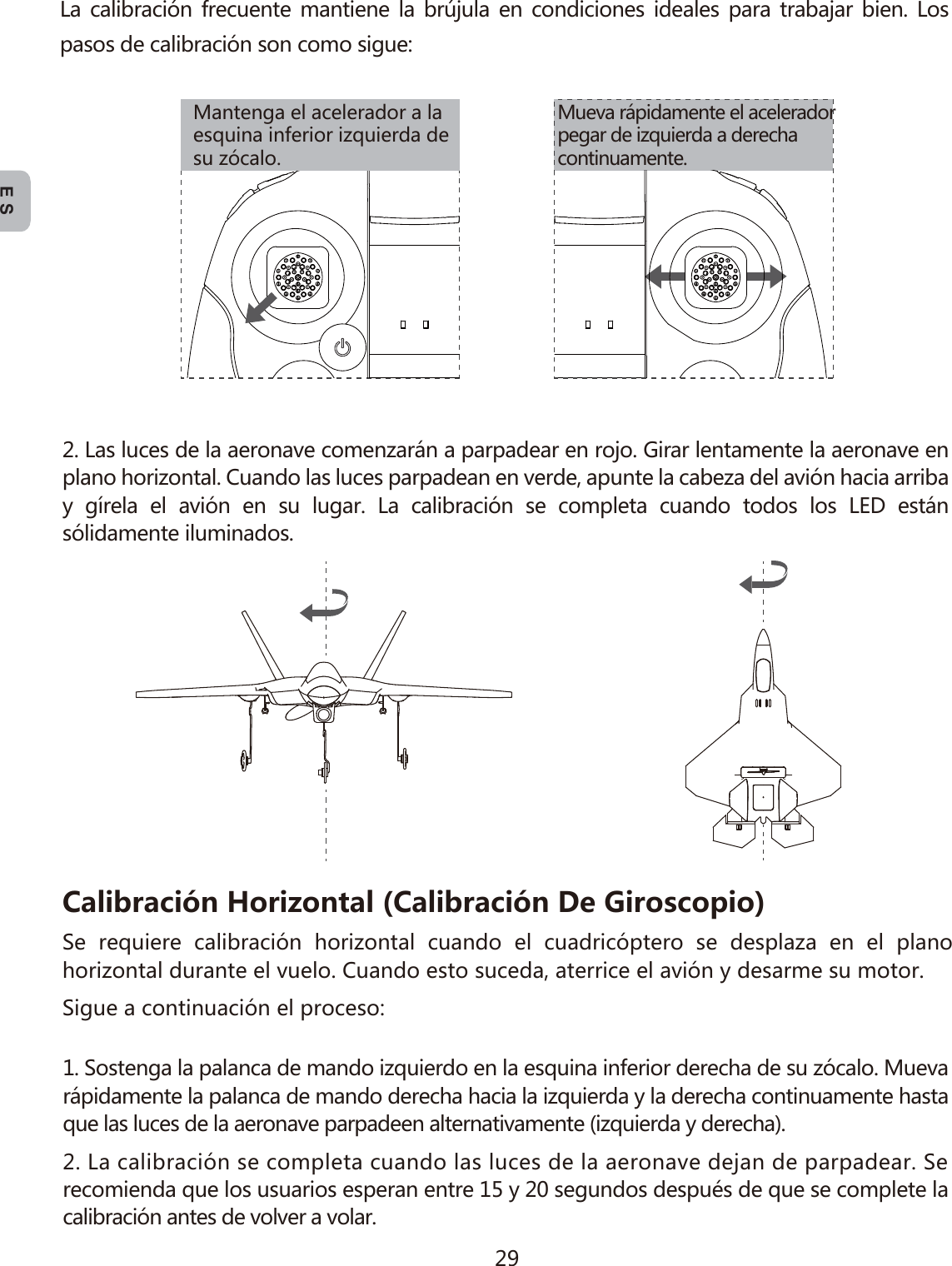 ES

La calibración frecuente mantiene la brújula en condiciones ideales para trabajar bien. Los pasos de calibración son como sigue:

Mantenga el acelerador a la esquina inferior izquierda de su zócalo.

Mueva rápidamente el acelerador pegar de izquierda a derecha continuamente.

2. Las luces de la aeronave comenzarán a parpadear en rojo. Girar lentamente la aeronave en plano horizontal. Cuando las luces parpadean en verde, apunte la cabeza del avión hacia arriba y gírela el avión en su lugar. La calibración se completa cuando todos los LED están sólidamente iluminados.

Calibración Horizontal (Calibración De Giroscopio)

Se requiere calibración horizontal cuando el cuadricóptero se desplaza en el plano horizontal durante el vuelo. Cuando esto suceda, aterrice el avión y desarme su motor.

Sigue a continuación el proceso:

1. Sostenga la palanca de mando izquierdo en la esquina inferior derecha de su zócalo. Mueva rápidamente la palanca de mando derecha hacia la izquierda y la derecha continuamente hasta que las luces de la aeronave parpadeen alternativamente (izquierda y derecha).

2. La calibración se completa cuando las luces de la aeronave dejan de parpadear. Se recomienda que los usuarios esperan entre 15 y 20 segundos después de que se complete la calibración antes de volver a volar.

29