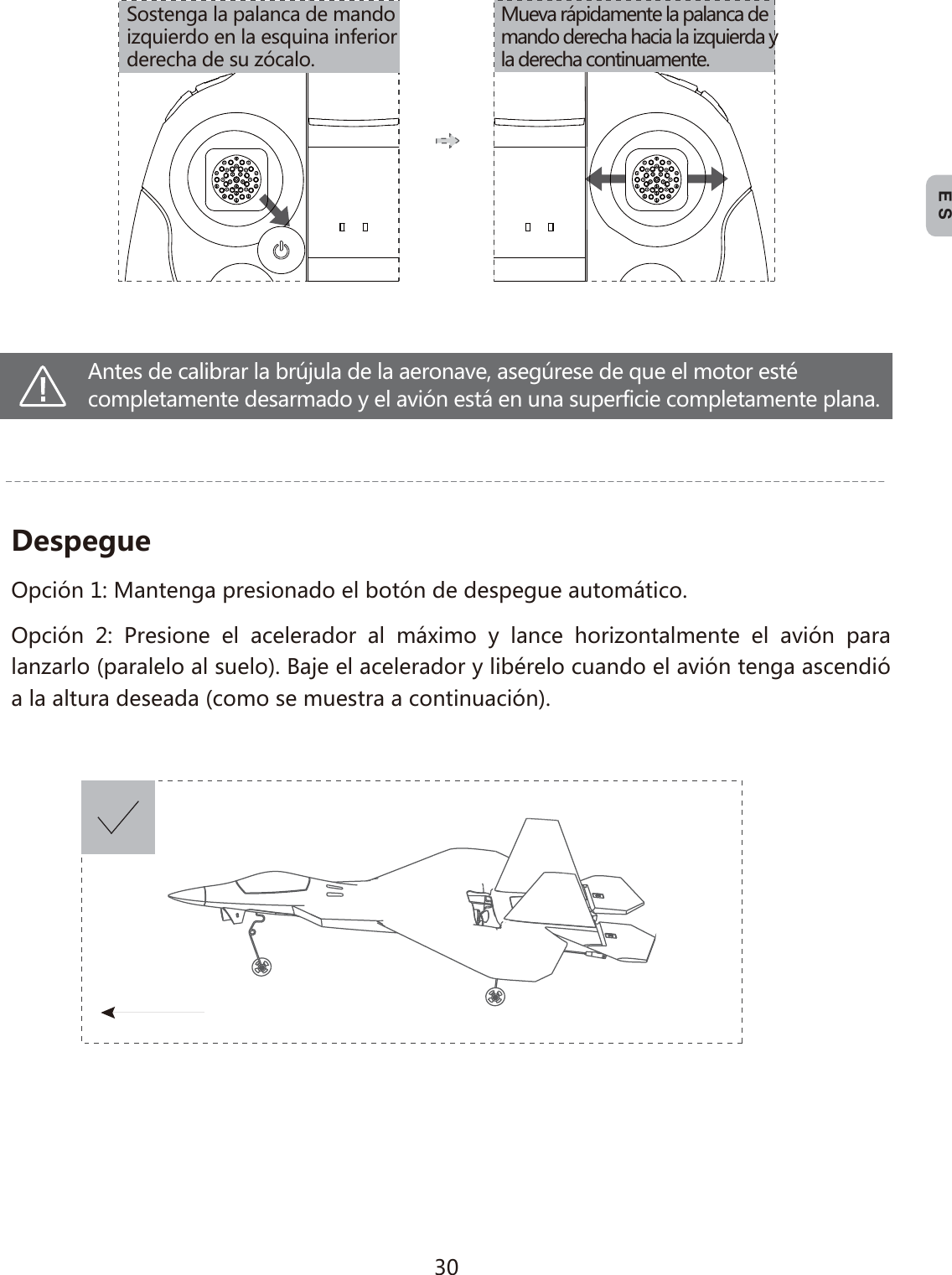 Sostenga la palanca de mando izquierdo en la esquina inferior derecha de su zócalo.

Mueva rápidamente la palanca de mando derecha hacia la izquierda y la derecha continuamente.

ES

Antes de calibrar la brújula de la aeronave, asegúrese de que el motor esté completamente desarmado y el avión está en una superficie completamente plana.

Despegue

Opción 1: Mantenga presionado el botón de despegue automático.

Opción 2: Presione el acelerador al máximo y lance horizontalmente el avión para lanzarlo (paralelo al suelo). Baje el acelerador y libérelo cuando el avión tenga ascendió a la altura deseada (como se muestra a continuación).

30