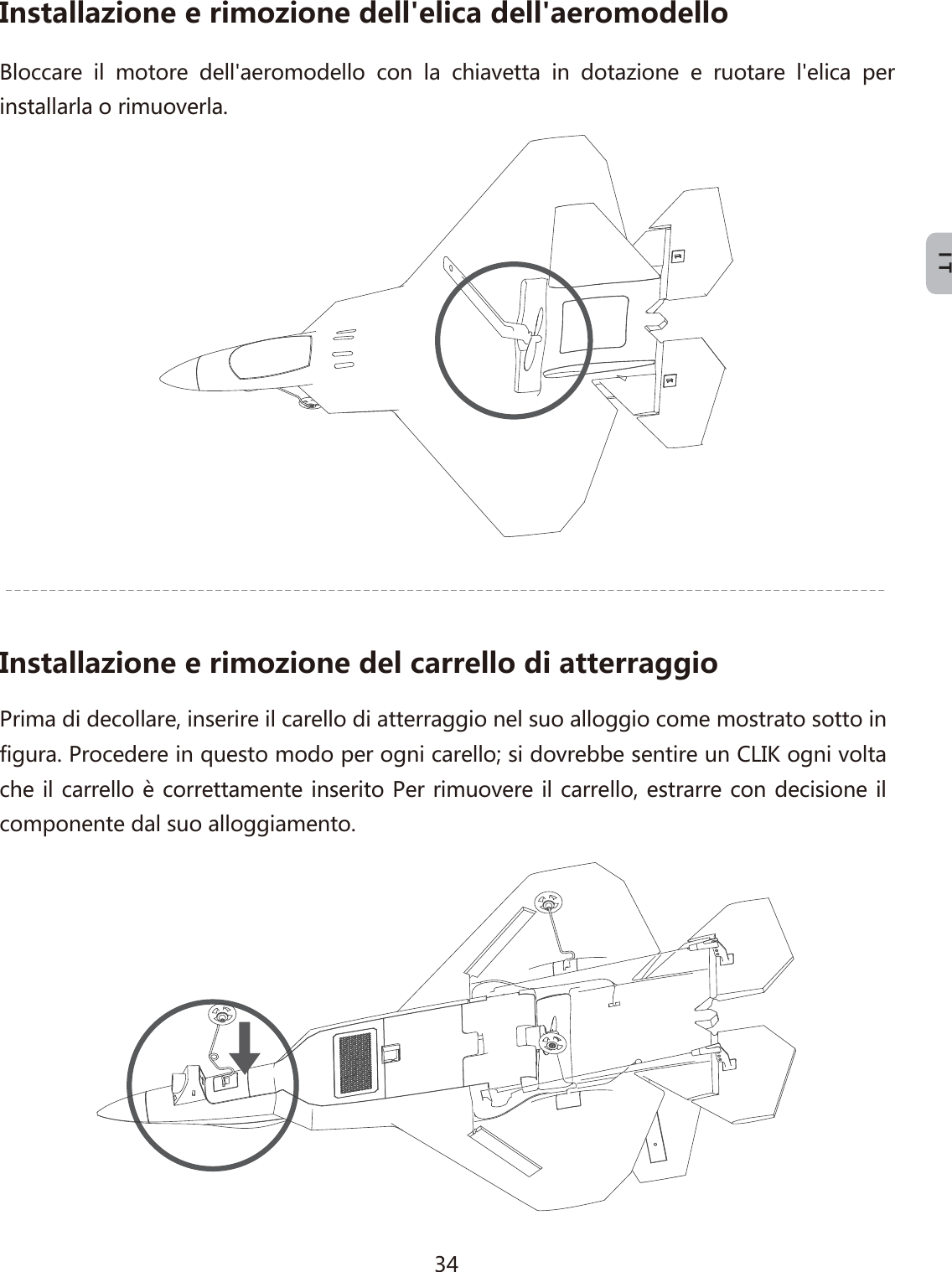 Installazione e rimozione dell'elica dell'aeromodello

Bloccare il motore dell'aeromodello con la chiavetta in dotazione e ruotare l'elica per installarla o rimuoverla.

IT

Installazione e rimozione del carrello di atterraggio

Prima di decollare, inserire il carello di atterraggio nel suo alloggio come mostrato sotto in figura. Procedere in questo modo per ogni carello; si dovrebbe sentire un CLIK ogni volta che il carrello è correttamente inserito Per rimuovere il carrello, estrarre con decisione il componente dal suo alloggiamento.

34