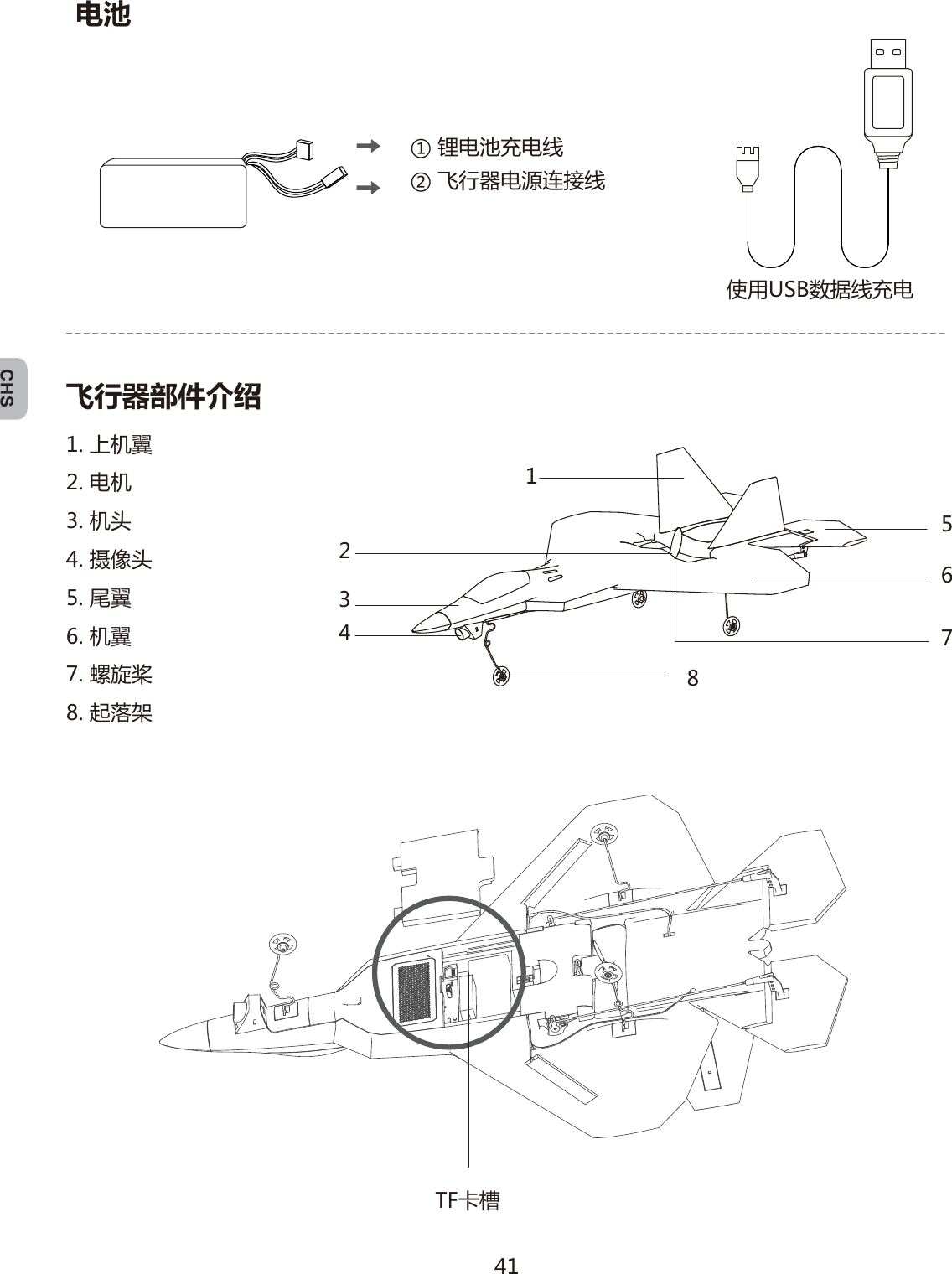 电池

① 锂电池充电线
② 飞行器电源连接线

使用USB数据线充电

CHS

飞行器部件介绍

1. 上机翼
2. 电机
3. 机头
4. 摄像头
5. 尾翼
6. 机翼
7. 螺旋桨
8. 起落架

1
2
3
4
5
6
7
8

TF卡槽

41