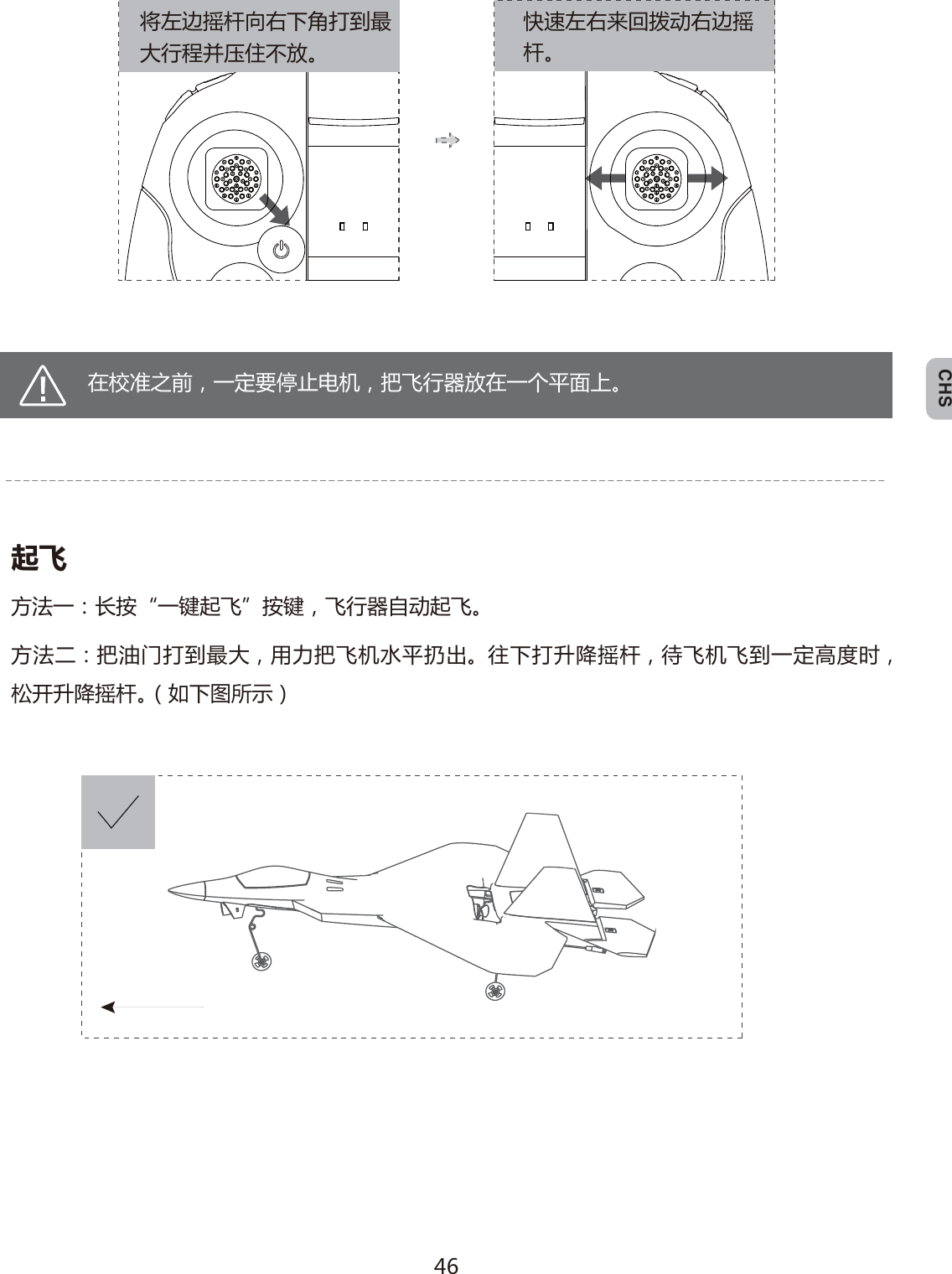 将左边摇杆向右下角打到最大行程并压住不放。

快速左右来回拨动右边摇杆。

在校准之前，一定要停止电机，把飞行器放在一个平面上。

CHS

起飞

方法一：长按“一键起飞”按键，飞行器自动起飞。

方法二：把油门打到最大，用力把飞机水平扔出。往下打升降摇杆，待飞机飞到一定高度时，松开升降摇杆。（如下图所示）

46