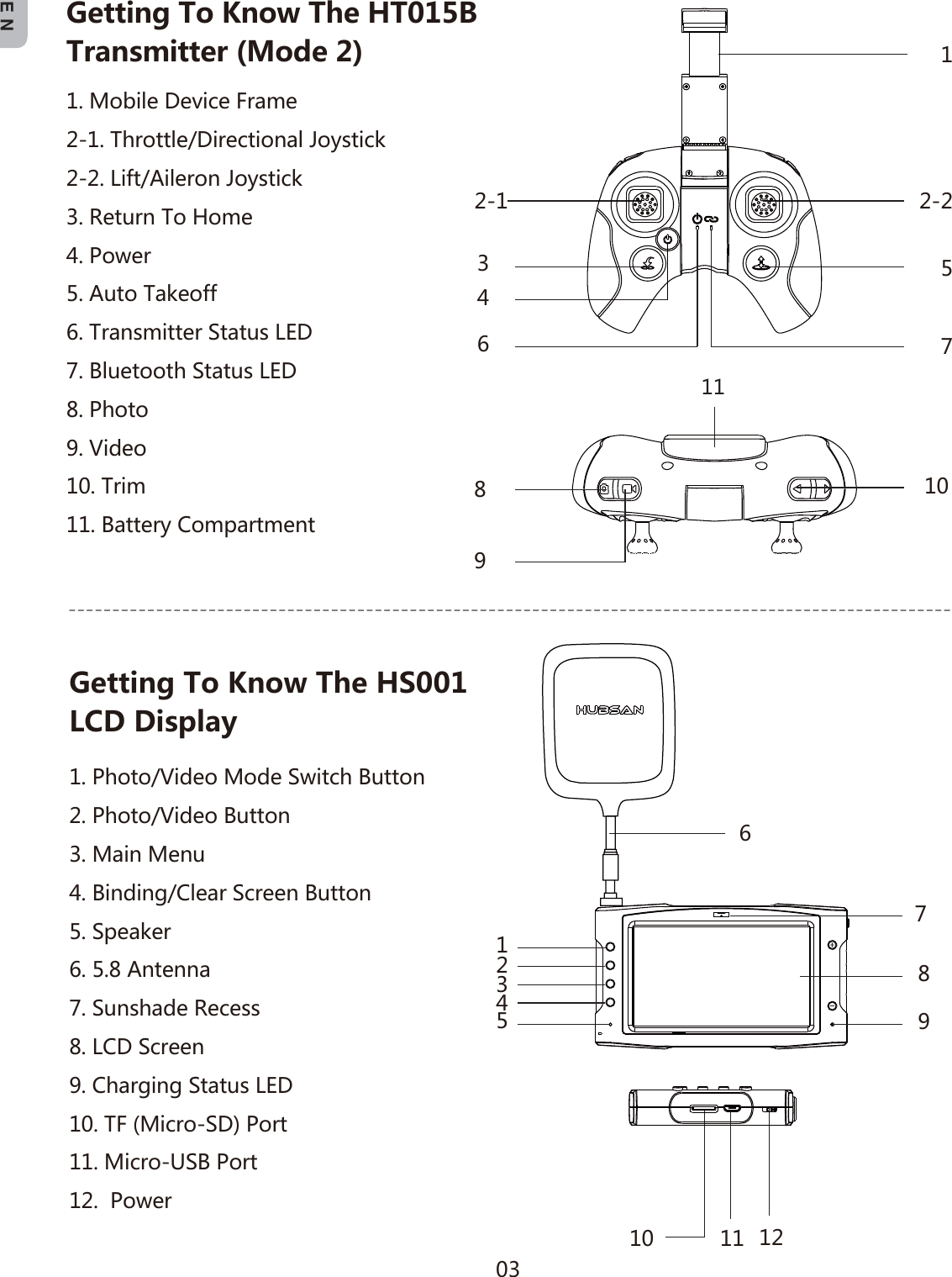 EN

Getting To Know The HT015B Transmitter (Mode 2)

1. Mobile Device Frame
2-1. Throttle/Directional Joystick
2-2. Lift/Aileron Joystick
3. Return To Home
4. Power
5. Auto Takeoff
6. Transmitter Status LED
7. Bluetooth Status LED
8. Photo
9. Video
10. Trim
11. Battery Compartment

1
2-1
2-2
3
5
4
6
7
11
8
10
9

Getting To Know The HS001 LCD Display

1. Photo/Video Mode Switch Button
2. Photo/Video Button
3. Main Menu
4. Binding/Clear Screen Button
5. Speaker
6. 5.8 Antenna
7. Sunshade Recess
8. LCD Screen
9. Charging Status LED
10. TF (Micro-SD) Port
11. Micro-USB Port
12. Power

HUBSAN
6
7
1
2
3
4
5
8
9
10
11
12

03