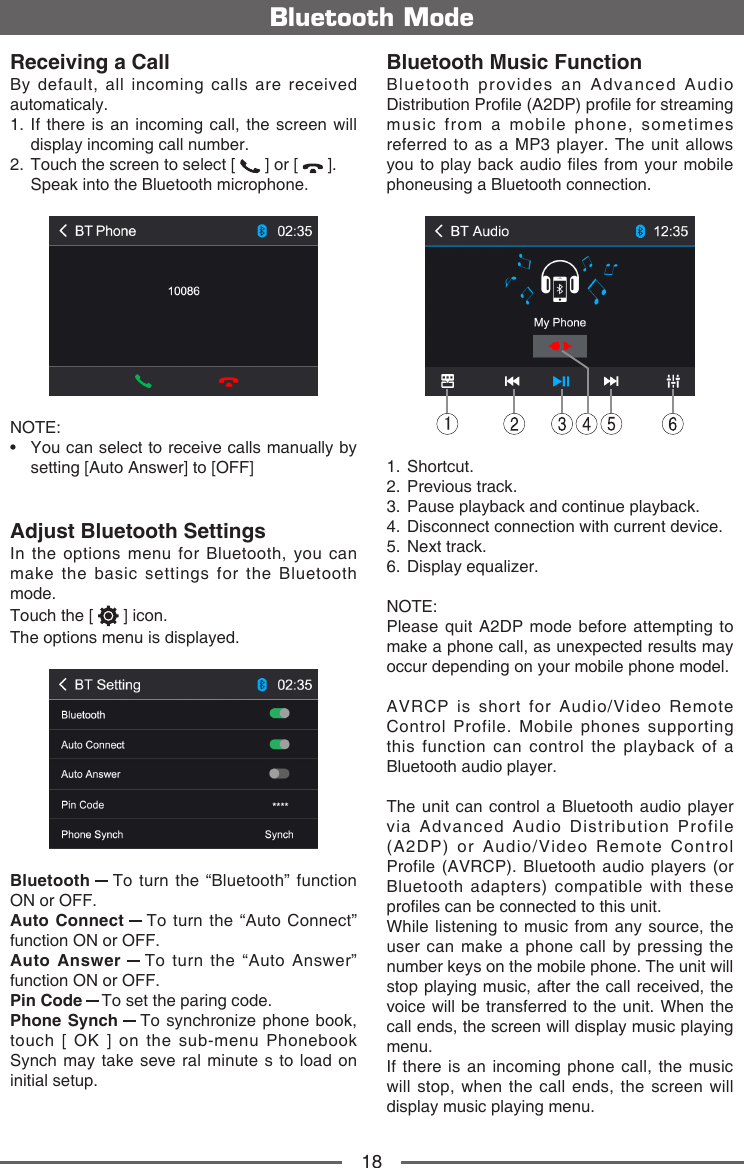 Bluetooth Mode

Receiving a Call
By default, all incoming calls are received automaticaly.
1. If there is an incoming call, the screen will display incoming call number.
2. Touch the screen to select [ ] or [ ]. Speak into the Bluetooth microphone.

BT Phone 02:35
10086

NOTE:
• You can select to receive calls manually by setting [Auto Answer] to [OFF]

Adjust Bluetooth Settings
In the options menu for Bluetooth, you can make the basic settings for the Bluetooth mode.
Touch the [ ] icon.
The options menu is displayed.

BT Setting 02:35
Bluetooth
Auto Connect
Auto Answer
Pin Code ****
Phone Synch Synch

Bluetooth — To turn the “Bluetooth” function ON or OFF.
Auto Connect — To turn the “Auto Connect” function ON or OFF.
Auto Answer — To turn the “Auto Answer” function ON or OFF.
Pin Code — To set the paring code.
Phone Synch — To synchronize phone book, touch [ OK ] on the sub-menu Phonebook Synch may take seve ral minute s to load on initial setup.

Bluetooth Music Function
Bluetooth provides an Advanced Audio Distribution Profile (A2DP) profile for streaming music from a mobile phone, sometimes referred to as a MP3 player. The unit allows you to play back audio files from your mobile phoneusing a Bluetooth connection.

BT Audio 12:35
My Phone
1 2 3 4 5 6

1. Shortcut.
2. Previous track.
3. Pause playback and continue playback.
4. Disconnect connection with current device.
5. Next track.
6. Display equalizer.

NOTE:
Please quit A2DP mode before attempting to make a phone call, as unexpected results may occur depending on your mobile phone model.

AVRCP is short for Audio/Video Remote Control Profile. Mobile phones supporting this function can control the playback of a Bluetooth audio player.

The unit can control a Bluetooth audio player via Advanced Audio Distribution Profile (A2DP) or Audio/Video Remote Control Profile (AVRCP). Bluetooth audio players (or Bluetooth adapters) compatible with these profiles can be connected to this unit.
While listening to music from any source, the user can make a phone call by pressing the number keys on the mobile phone. The unit will stop playing music, after the call received, the voice will be transferred to the unit. When the call ends, the screen will display music playing menu.
If there is an incoming phone call, the music will stop, when the call ends, the screen will display music playing menu.

18