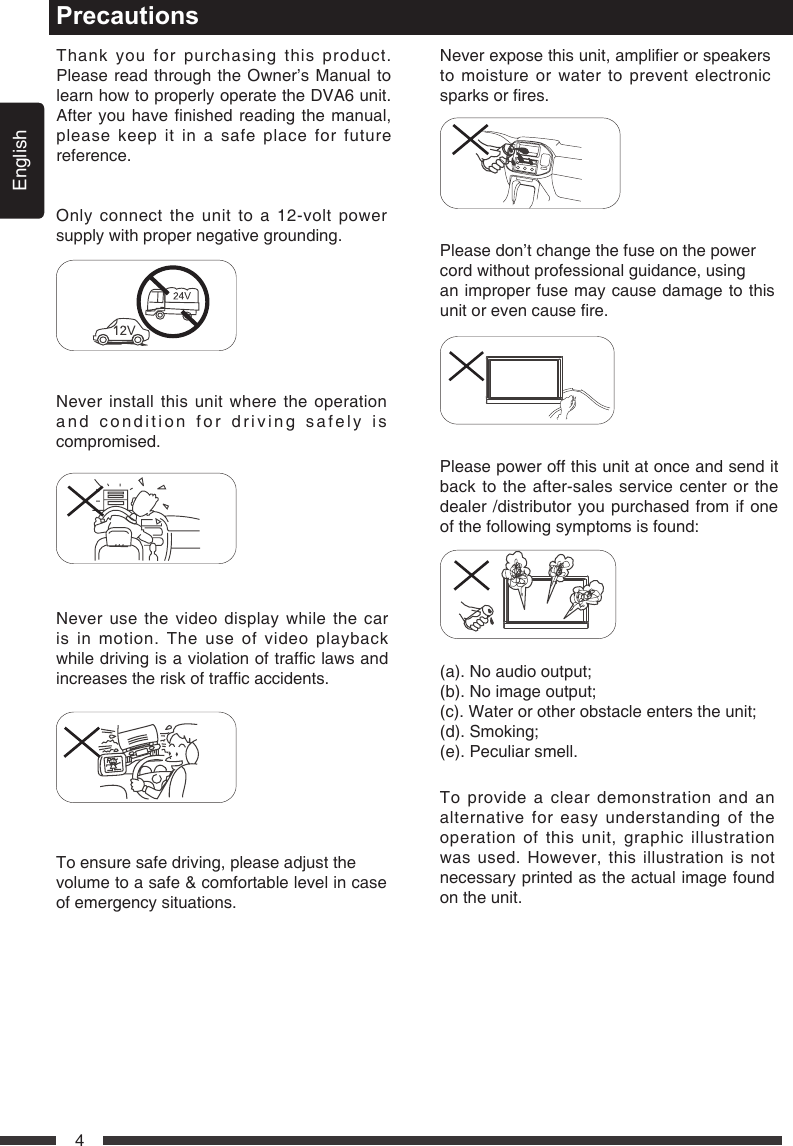 Precautions

English

Thank you for purchasing this product. Please read through the Owner's Manual to learn how to properly operate the DVA6 unit. After you have finished reading the manual, please keep it in a safe place for future reference.

Only connect the unit to a 12-volt power supply with proper negative grounding.

24V

12V

Never install this unit where the operation and condition for driving safely is compromised.

Never use the video display while the car is in motion. The use of video playback while driving is a violation of traffic laws and increases the risk of traffic accidents.

To ensure safe driving, please adjust the volume to a safe & comfortable level in case of emergency situations.

Never expose this unit, amplifier or speakers to moisture or water to prevent electronic sparks or fires.

Please don't change the fuse on the power cord without professional guidance, using an improper fuse may cause damage to this unit or even cause fire.

Please power off this unit at once and send it back to the after-sales service center or the dealer /distributor you purchased from if one of the following symptoms is found:

(a). No audio output;
(b). No image output;
(c). Water or other obstacle enters the unit;
(d). Smoking;
(e). Peculiar smell.

To provide a clear demonstration and an alternative for easy understanding of the operation of this unit, graphic illustration was used. However, this illustration is not necessary printed as the actual image found on the unit.

4