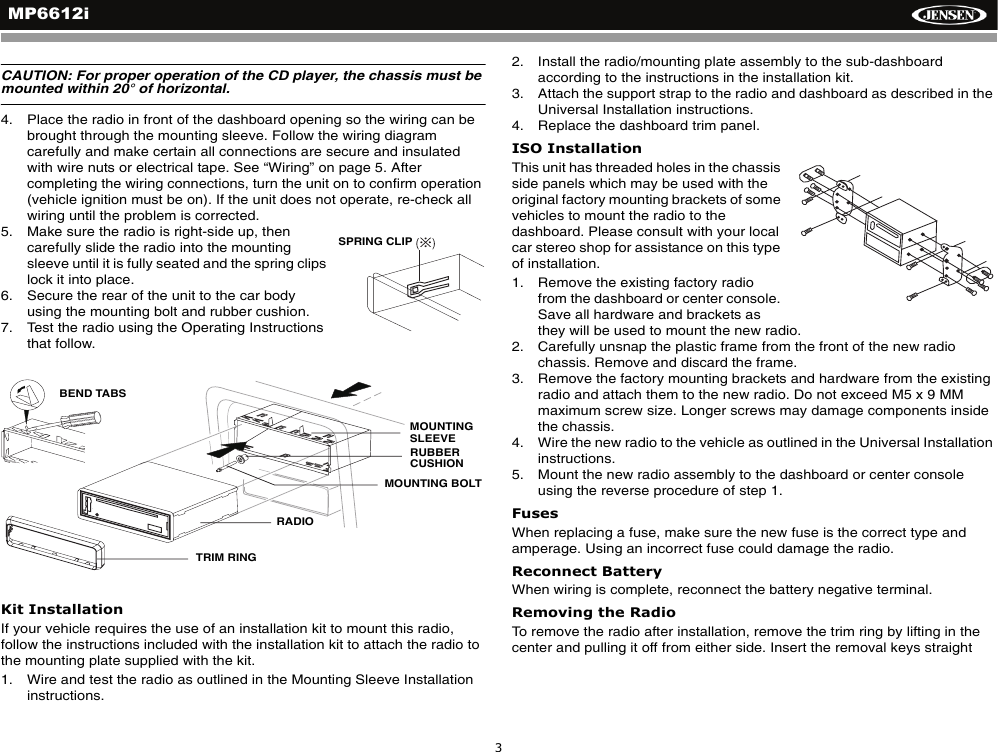 MP6612i

JENSEN

CAUTION: For proper operation of the CD player, the chassis must be mounted within 20° of horizontal.

4. Place the radio in front of the dashboard opening so the wiring can be brought through the mounting sleeve. Follow the wiring diagram carefully and make certain all connections are secure and insulated with wire nuts or electrical tape. See “Wiring” on page 5. After completing the wiring connections, turn the unit on to confirm operation (vehicle ignition must be on). If the unit does not operate, re-check all wiring until the problem is corrected.
5. Make sure the radio is right-side up, then carefully slide the radio into the mounting sleeve until it is fully seated and the spring clips lock it into place.
6. Secure the rear of the unit to the car body using the mounting bolt and rubber cushion.
7. Test the radio using the Operating Instructions that follow.

SPRING CLIP (※)

BEND TABS

MOUNTING SLEEVE

RUBBER CUSHION

MOUNTING BOLT

RADIO

TRIM RING

Kit Installation
If your vehicle requires the use of an installation kit to mount this radio, follow the instructions included with the installation kit to attach the radio to the mounting plate supplied with the kit.
1. Wire and test the radio as outlined in the Mounting Sleeve Installation instructions.

2. Install the radio/mounting plate assembly to the sub-dashboard according to the instructions in the installation kit.
3. Attach the support strap to the radio and dashboard as described in the Universal Installation instructions.
4. Replace the dashboard trim panel.

ISO Installation
This unit has threaded holes in the chassis side panels which may be used with the original factory mounting brackets of some vehicles to mount the radio to the dashboard. Please consult with your local car stereo shop for assistance on this type of installation.
1. Remove the existing factory radio from the dashboard or center console. Save all hardware and brackets as they will be used to mount the new radio.
2. Carefully unsnap the plastic frame from the front of the new radio chassis. Remove and discard the frame.
3. Remove the factory mounting brackets and hardware from the existing radio and attach them to the new radio. Do not exceed M5 x 9 MM maximum screw size. Longer screws may damage components inside the chassis.
4. Wire the new radio to the vehicle as outlined in the Universal Installation instructions.
5. Mount the new radio assembly to the dashboard or center console using the reverse procedure of step 1.

Fuses
When replacing a fuse, make sure the new fuse is the correct type and amperage. Using an incorrect fuse could damage the radio.

Reconnect Battery
When wiring is complete, reconnect the battery negative terminal.

Removing the Radio
To remove the radio after installation, remove the trim ring by lifting in the center and pulling it off from either side. Insert the removal keys straight

3