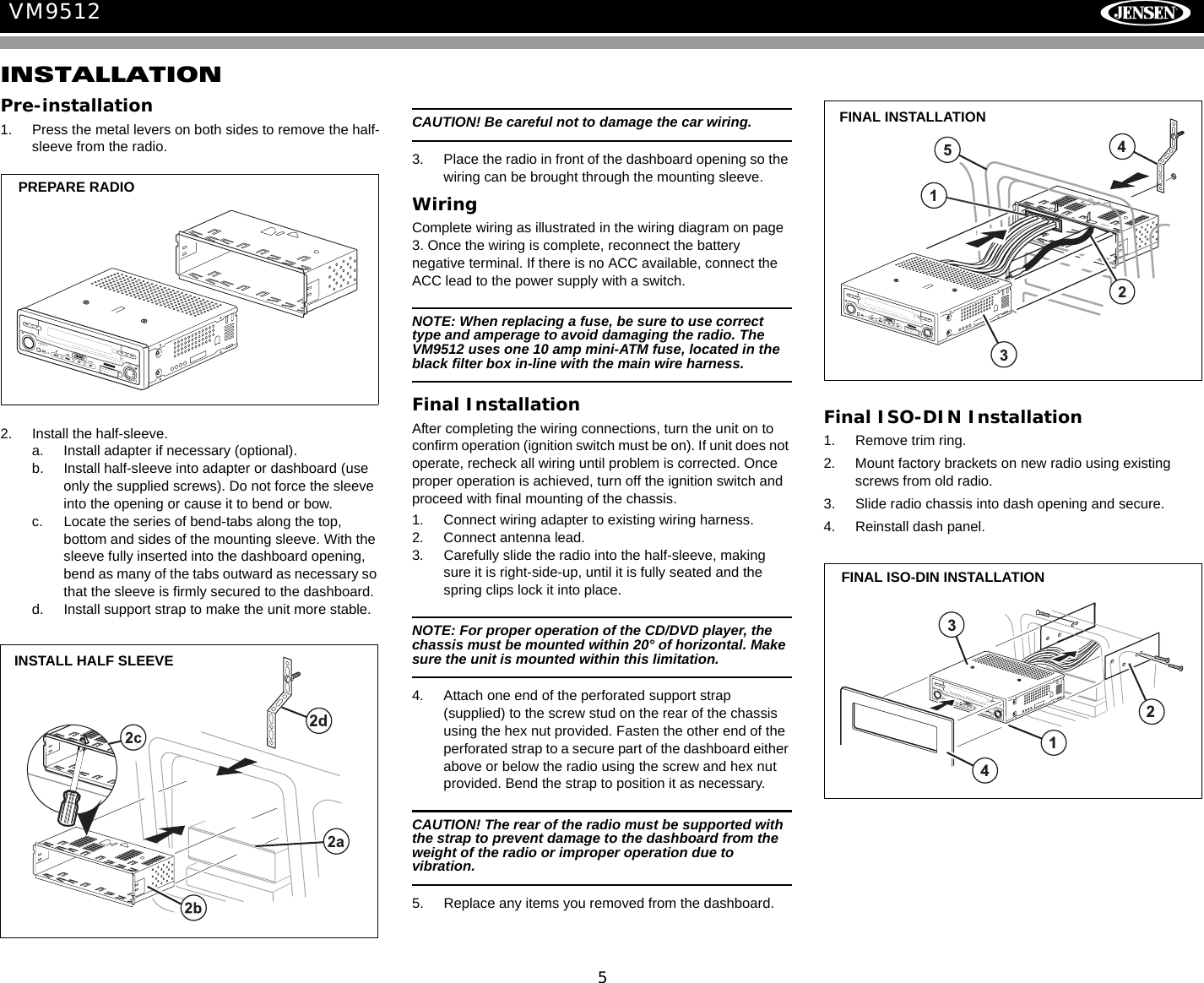 VM9512

JENSEN

INSTALLATION

Pre-installation

1. Press the metal levers on both sides to remove the half-sleeve from the radio.

PREPARE RADIO

2. Install the half-sleeve.
a. Install adapter if necessary (optional).
b. Install half-sleeve into adapter or dashboard (use only the supplied screws). Do not force the sleeve into the opening or cause it to bend or bow.
c. Locate the series of bend-tabs along the top, bottom and sides of the mounting sleeve. With the sleeve fully inserted into the dashboard opening, bend as many of the tabs outward as necessary so that the sleeve is firmly secured to the dashboard.
d. Install support strap to make the unit more stable.

INSTALL HALF SLEEVE

2c
2d
2a
2b

CAUTION! Be careful not to damage the car wiring.

3. Place the radio in front of the dashboard opening so the wiring can be brought through the mounting sleeve.

Wiring

Complete wiring as illustrated in the wiring diagram on page 3. Once the wiring is complete, reconnect the battery negative terminal. If there is no ACC available, connect the ACC lead to the power supply with a switch.

NOTE: When replacing a fuse, be sure to use correct type and amperage to avoid damaging the radio. The VM9512 uses one 10 amp mini-ATM fuse, located in the black filter box in-line with the main wire harness.

Final Installation

After completing the wiring connections, turn the unit on to confirm operation (ignition switch must be on). If unit does not operate, recheck all wiring until problem is corrected. Once proper operation is achieved, turn off the ignition switch and proceed with final mounting of the chassis.

1. Connect wiring adapter to existing wiring harness.
2. Connect antenna lead.
3. Carefully slide the radio into the half-sleeve, making sure it is right-side-up, until it is fully seated and the spring clips lock it into place.

NOTE: For proper operation of the CD/DVD player, the chassis must be mounted within 20° of horizontal. Make sure the unit is mounted within this limitation.

4. Attach one end of the perforated support strap (supplied) to the screw stud on the rear of the chassis using the hex nut provided. Fasten the other end of the perforated strap to a secure part of the dashboard either above or below the radio using the screw and hex nut provided. Bend the strap to position it as necessary.

CAUTION! The rear of the radio must be supported with the strap to prevent damage to the dashboard from the weight of the radio or improper operation due to vibration.

5. Replace any items you removed from the dashboard.

FINAL INSTALLATION

5
4
1
2
3

Final ISO-DIN Installation

1. Remove trim ring.
2. Mount factory brackets on new radio using existing screws from old radio.
3. Slide radio chassis into dash opening and secure.
4. Reinstall dash panel.

FINAL ISO-DIN INSTALLATION

3
2
1
4

5