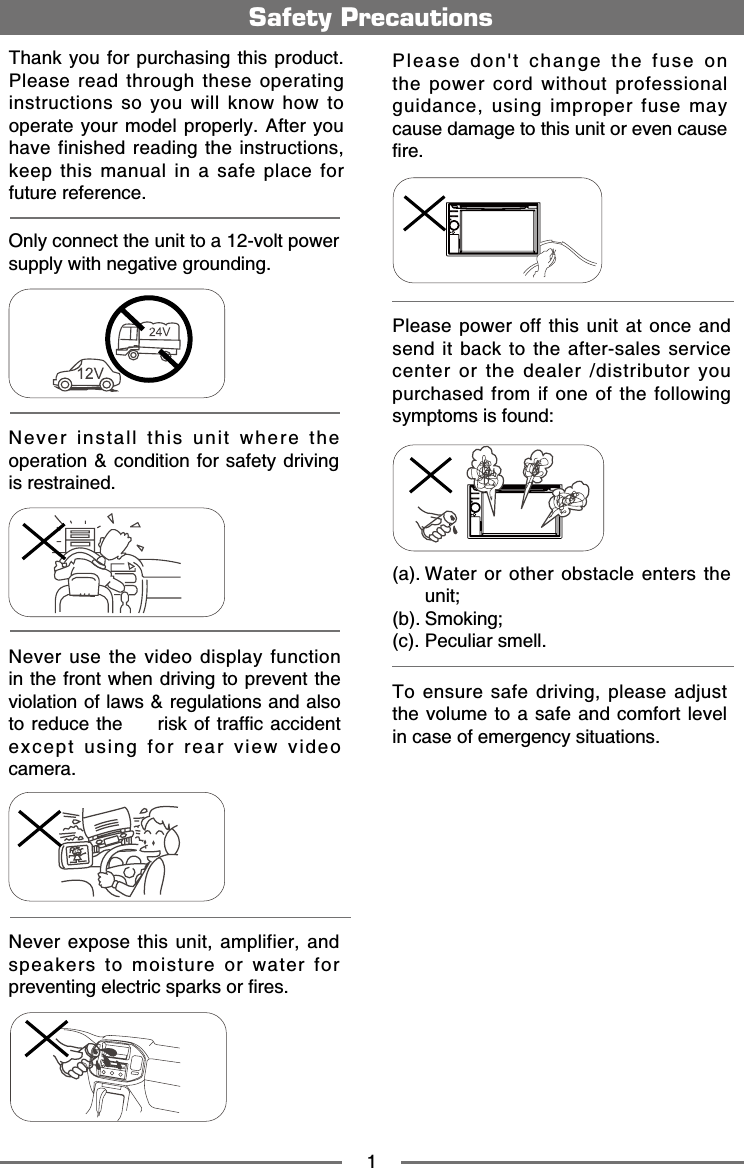 Safety Precautions

Thank you for purchasing this product. Please read through these operating instructions so you will know how to operate your model properly. After you have finished reading the instructions, keep this manual in a safe place for future reference.

Only connect the unit to a 12-volt power supply with negative grounding.

24V

12V

Never install this unit where the operation & condition for safety driving is restrained.

Never use the video display function in the front when driving to prevent the violation of laws & regulations and also to reduce the risk of traffic accident except using for rear view video camera.

Never expose this unit, amplifier, and speakers to moisture or water for preventing electric sparks or fires.

Please don't change the fuse on the power cord without professional guidance, using improper fuse may cause damage to this unit or even cause fire.

Please power off this unit at once and send it back to the after-sales service center or the dealer /distributor you purchased from if one of the following symptoms is found:

(a). Water or other obstacle enters the unit;
(b). Smoking;
(c). Peculiar smell.

To ensure safe driving, please adjust the volume to a safe and comfort level in case of emergency situations.

1