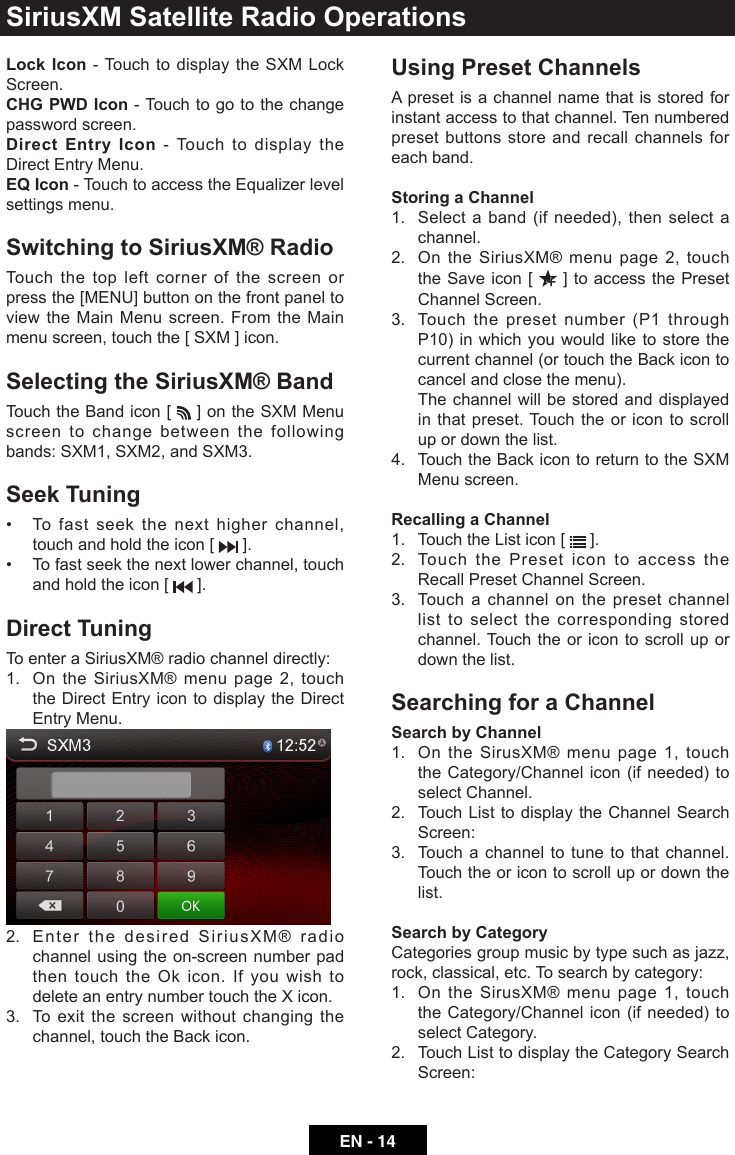 SiriusXM Satellite Radio Operations

**Lock Icon** - Touch to display the SXM Lock Screen.
**CHG PWD Icon** - Touch to go to the change password screen.
**Direct Entry Icon** - Touch to display the Direct Entry Menu.
**EQ Icon** - Touch to access the Equalizer level settings menu.

Switching to SiriusXM® Radio

Touch the top left corner of the screen or press the [MENU] button on the front panel to view the Main Menu screen. From the Main menu screen, touch the [ SXM ] icon.

Selecting the SiriusXM® Band

Touch the Band icon [ ] on the SXM Menu screen to change between the following bands: SXM1, SXM2, and SXM3.

Seek Tuning

• To fast seek the next higher channel, touch and hold the icon [ ].
• To fast seek the next lower channel, touch and hold the icon [ ].

Direct Tuning

To enter a SiriusXM® radio channel directly:
1. On the SiriusXM® menu page 2, touch the Direct Entry icon to display the Direct Entry Menu.

SXM3 12:52
1 2 3
4 5 6
7 8 9
0 OK

2. Enter the desired SiriusXM® radio channel using the on-screen number pad then touch the Ok icon. If you wish to delete an entry number touch the X icon.
3. To exit the screen without changing the channel, touch the Back icon.

Using Preset Channels

A preset is a channel name that is stored for instant access to that channel. Ten numbered preset buttons store and recall channels for each band.

**Storing a Channel**
1. Select a band (if needed), then select a channel.
2. On the SiriusXM® menu page 2, touch the Save icon [ ] to access the Preset Channel Screen.
3. Touch the preset number (P1 through P10) in which you would like to store the current channel (or touch the Back icon to cancel and close the menu).
The channel will be stored and displayed in that preset. Touch the or icon to scroll up or down the list.
4. Touch the Back icon to return to the SXM Menu screen.

**Recalling a Channel**
1. Touch the List icon [ ].
2. Touch the Preset icon to access the Recall Preset Channel Screen.
3. Touch a channel on the preset channel list to select the corresponding stored channel. Touch the or icon to scroll up or down the list.

Searching for a Channel

**Search by Channel**
1. On the SirusXM® menu page 1, touch the Category/Channel icon (if needed) to select Channel.
2. Touch List to display the Channel Search Screen:
3. Touch a channel to tune to that channel. Touch the or icon to scroll up or down the list.

**Search by Category**
Categories group music by type such as jazz, rock, classical, etc. To search by category:
1. On the SirusXM® menu page 1, touch the Category/Channel icon (if needed) to select Category.
2. Touch List to display the Category Search Screen:

EN - 14