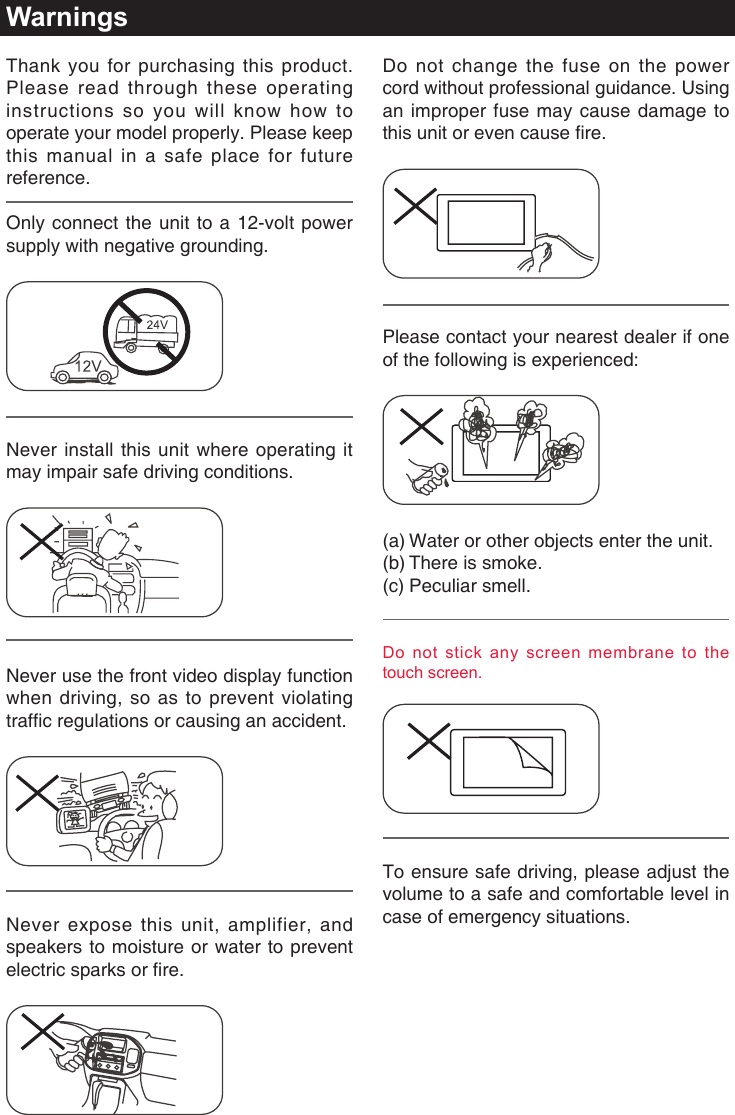 Warnings

Thank you for purchasing this product. Please read through these operating instructions so you will know how to operate your model properly. Please keep this manual in a safe place for future reference.

Only connect the unit to a 12-volt power supply with negative grounding.

24V

12V

Never install this unit where operating it may impair safe driving conditions.

Never use the front video display function when driving, so as to prevent violating traffic regulations or causing an accident.

Never expose this unit, amplifier, and speakers to moisture or water to prevent electric sparks or fire.

Do not change the fuse on the power cord without professional guidance. Using an improper fuse may cause damage to this unit or even cause fire.

Please contact your nearest dealer if one of the following is experienced:

(a) Water or other objects enter the unit.
(b) There is smoke.
(c) Peculiar smell.

Do not stick any screen membrane to the touch screen.

To ensure safe driving, please adjust the volume to a safe and comfortable level in case of emergency situations.