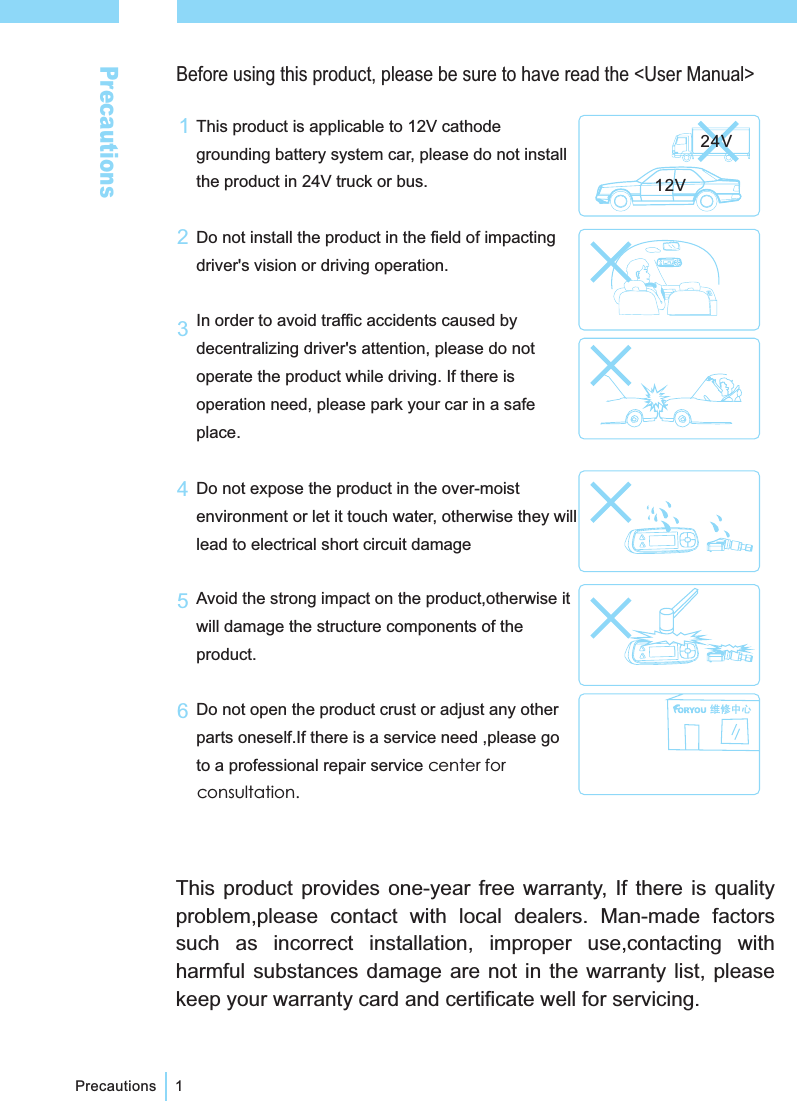 Precautions

Before using this product, please be sure to have read the <User Manual>

1 This product is applicable to 12V cathode grounding battery system car, please do not install the product in 24V truck or bus.

24V

12V

2 Do not install the product in the field of impacting driver's vision or driving operation.

3 In order to avoid traffic accidents caused by decentralizing driver's attention, please do not operate the product while driving. If there is operation need, please park your car in a safe place.

4 Do not expose the product in the over-moist environment or let it touch water, otherwise they will lead to electrical short circuit damage

5 Avoid the strong impact on the product,otherwise it will damage the structure components of the product.

6 Do not open the product crust or adjust any other parts oneself.If there is a service need ,please go to a professional repair service center for consultation.

FORYOU 维修中心

This product provides one-year free warranty, If there is quality problem,please contact with local dealers. Man-made factors such as incorrect installation, improper use,contacting with harmful substances damage are not in the warranty list, please keep your warranty card and certificate well for servicing.

Precautions 1