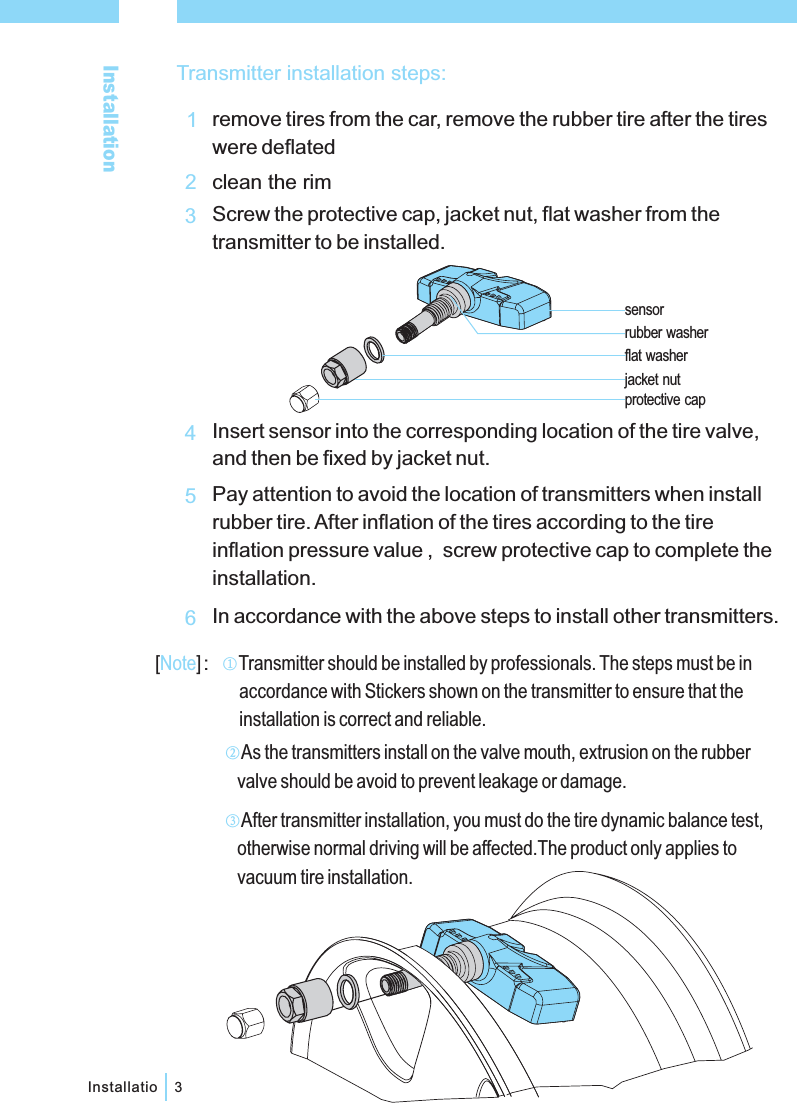 Installation

Transmitter installation steps:

1 remove tires from the car, remove the rubber tire after the tires were deflated

2 clean the rim

3 Screw the protective cap, jacket nut, flat washer from the transmitter to be installed.

sensor
rubber washer
flat washer
jacket nut
protective cap

4 Insert sensor into the corresponding location of the tire valve, and then be fixed by jacket nut.

5 Pay attention to avoid the location of transmitters when install rubber tire. After inflation of the tires according to the tire inflation pressure value , screw protective cap to complete the installation.

6 In accordance with the above steps to install other transmitters.

[Note] : ① Transmitter should be installed by professionals. The steps must be in accordance with Stickers shown on the transmitter to ensure that the installation is correct and reliable.

② As the transmitters install on the valve mouth, extrusion on the rubber valve should be avoid to prevent leakage or damage.

③ After transmitter installation, you must do the tire dynamic balance test, otherwise normal driving will be affected.The product only applies to vacuum tire installation.

Installatio 3