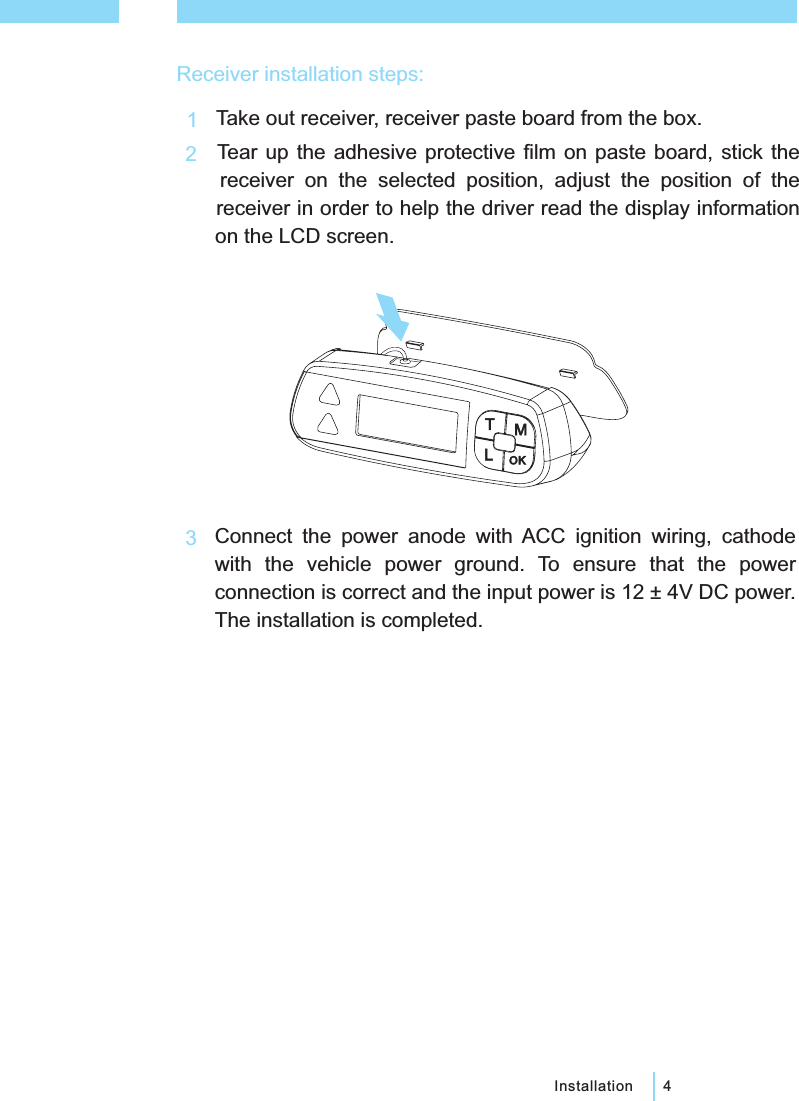 Receiver installation steps:

1 Take out receiver, receiver paste board from the box.

2 Tear up the adhesive protective film on paste board, stick the receiver on the selected position, adjust the position of the receiver in order to help the driver read the display information on the LCD screen.

T M
L OK

3 Connect the power anode with ACC ignition wiring, cathode with the vehicle power ground. To ensure that the power connection is correct and the input power is 12 ± 4V DC power. The installation is completed.

Installation 4