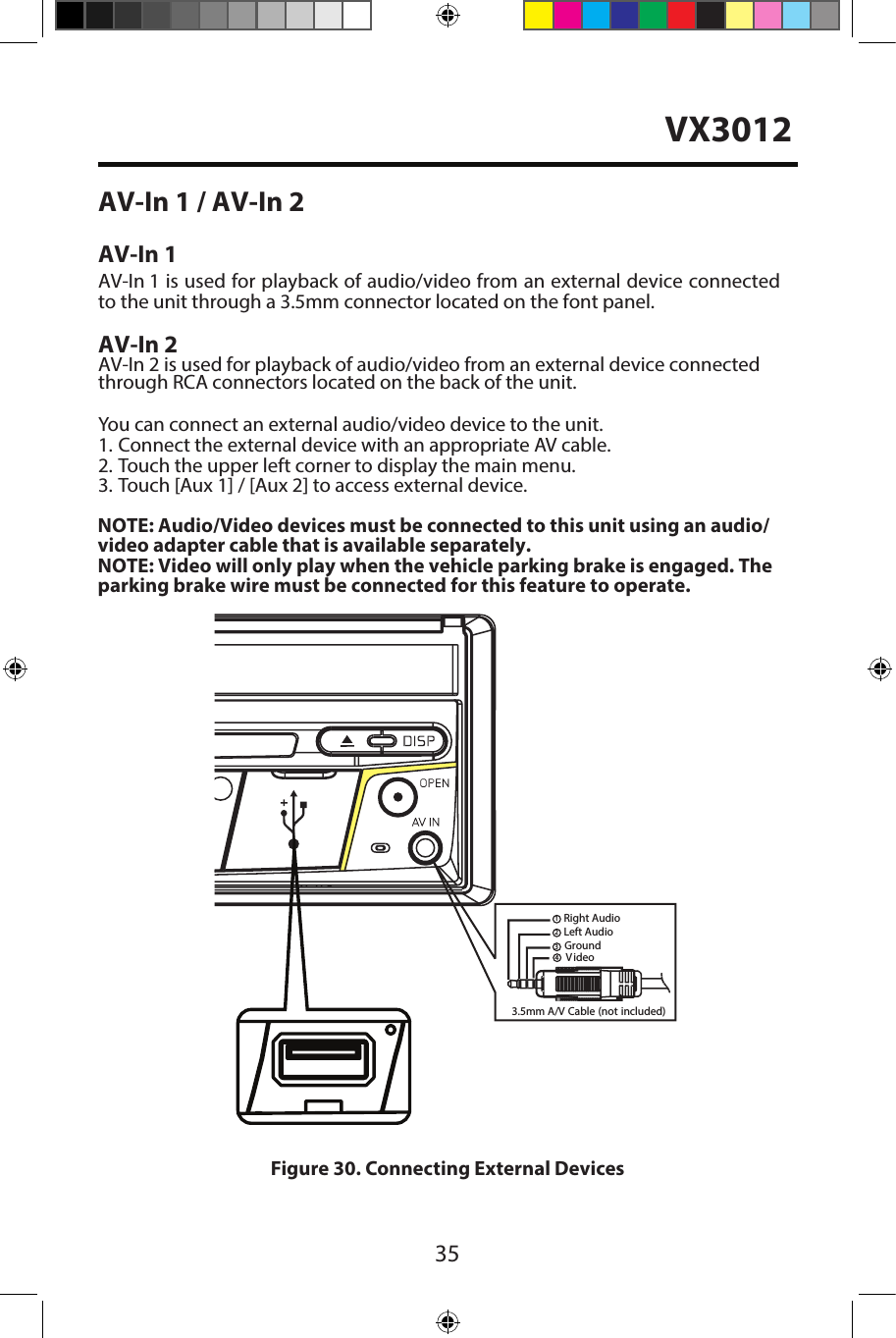 VX3012

AV-In 1 / AV-In 2

AV-In 1

AV-In 1 is used for playback of audio/video from an external device connected to the unit through a 3.5mm connector located on the font panel.

AV-In 2

AV-In 2 is used for playback of audio/video from an external device connected through RCA connectors located on the back of the unit.

You can connect an external audio/video device to the unit.
1. Connect the external device with an appropriate AV cable.
2. Touch the upper left corner to display the main menu.
3. Touch [Aux 1] / [Aux 2] to access external device.

NOTE: Audio/Video devices must be connected to this unit using an audio/video adapter cable that is available separately.
NOTE: Video will only play when the vehicle parking brake is engaged. The parking brake wire must be connected for this feature to operate.

DISP
OPEN
AV IN

① Right Audio
② Left Audio
③ Ground
④ Video
3.5mm A/V Cable (not included)

Figure 30. Connecting External Devices

35