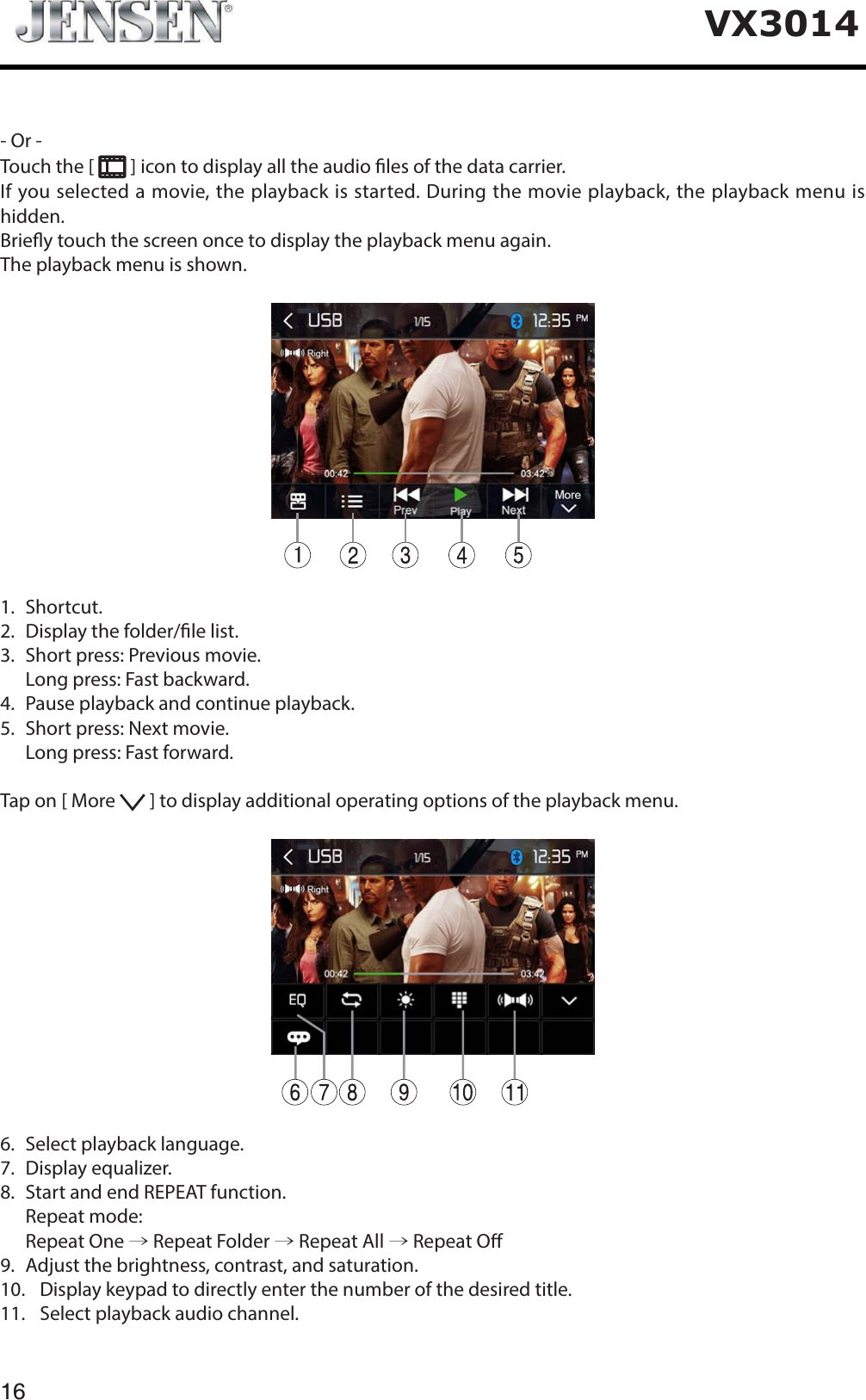 JENSEN®

VX3014

- Or -
Touch the [ ] icon to display all the audio files of the data carrier.
If you selected a movie, the playback is started. During the movie playback, the playback menu is hidden.
Briefly touch the screen once to display the playback menu again.
The playback menu is shown.

USB 1/15 12:35 PM
Right
00:42 03:42
Prev Play Next More

1 2 3 4 5

1. Shortcut.
2. Display the folder/file list.
3. Short press: Previous movie.
Long press: Fast backward.
4. Pause playback and continue playback.
5. Short press: Next movie.
Long press: Fast forward.

Tap on [ More ] to display additional operating options of the playback menu.

USB 1/15 12:35 PM
Right
00:42 03:42
EQ

6 7 8 9 10 11

6. Select playback language.
7. Display equalizer.
8. Start and end REPEAT function.
Repeat mode:
Repeat One → Repeat Folder → Repeat All → Repeat Off
9. Adjust the brightness, contrast, and saturation.
10. Display keypad to directly enter the number of the desired title.
11. Select playback audio channel.

16