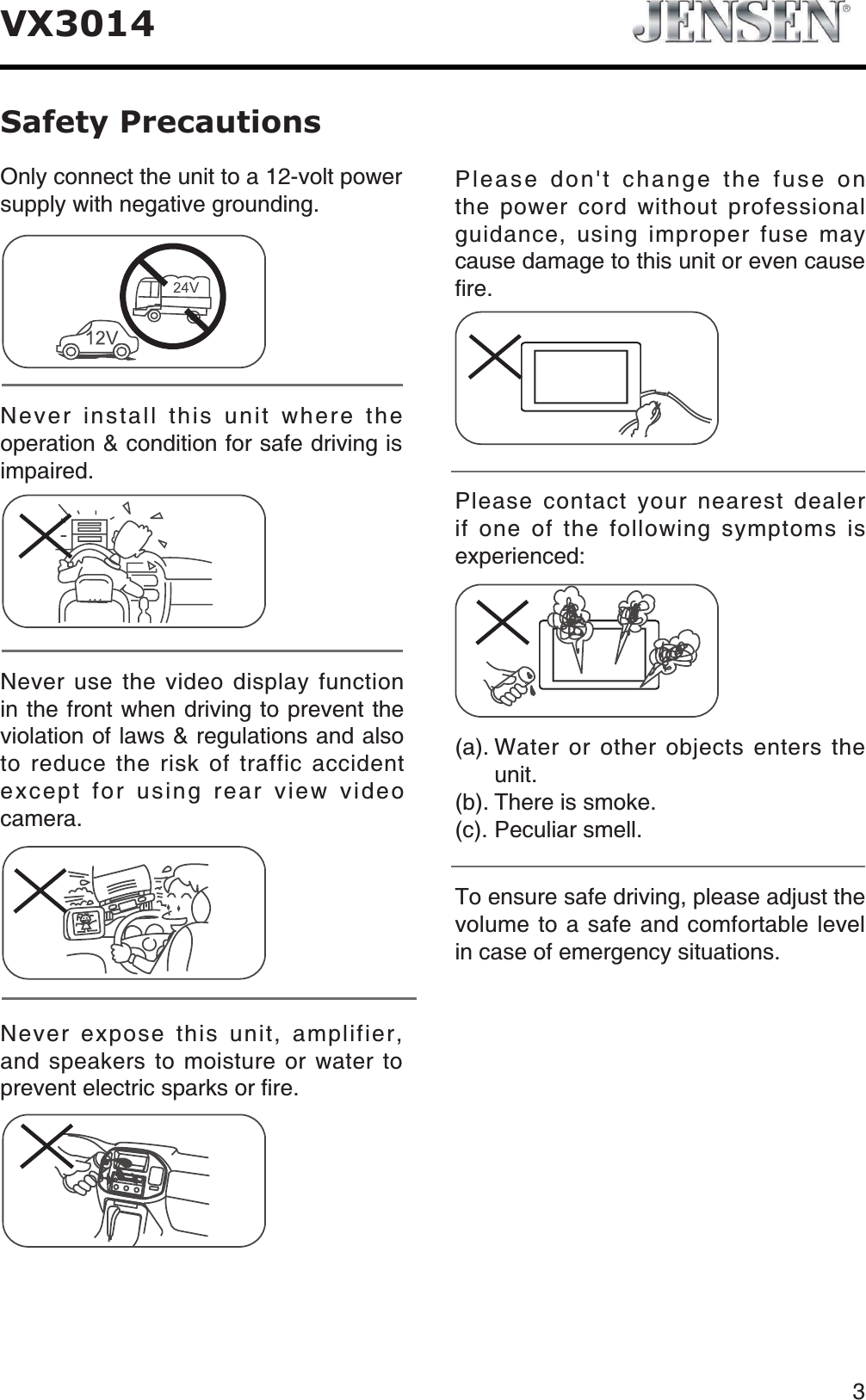 VX3014

JENSEN®

Safety Precautions

Only connect the unit to a 12-volt power supply with negative grounding.

24V

12V

Never install this unit where the operation & condition for safe driving is impaired.

Never use the video display function in the front when driving to prevent the violation of laws & regulations and also to reduce the risk of traffic accident except for using rear view video camera.

Never expose this unit, amplifier, and speakers to moisture or water to prevent electric sparks or fire.

Please don't change the fuse on the power cord without professional guidance, using improper fuse may cause damage to this unit or even cause fire.

Please contact your nearest dealer if one of the following symptoms is experienced:

(a). Water or other objects enters the unit.
(b). There is smoke.
(c). Peculiar smell.

To ensure safe driving, please adjust the volume to a safe and comfortable level in case of emergency situations.

3