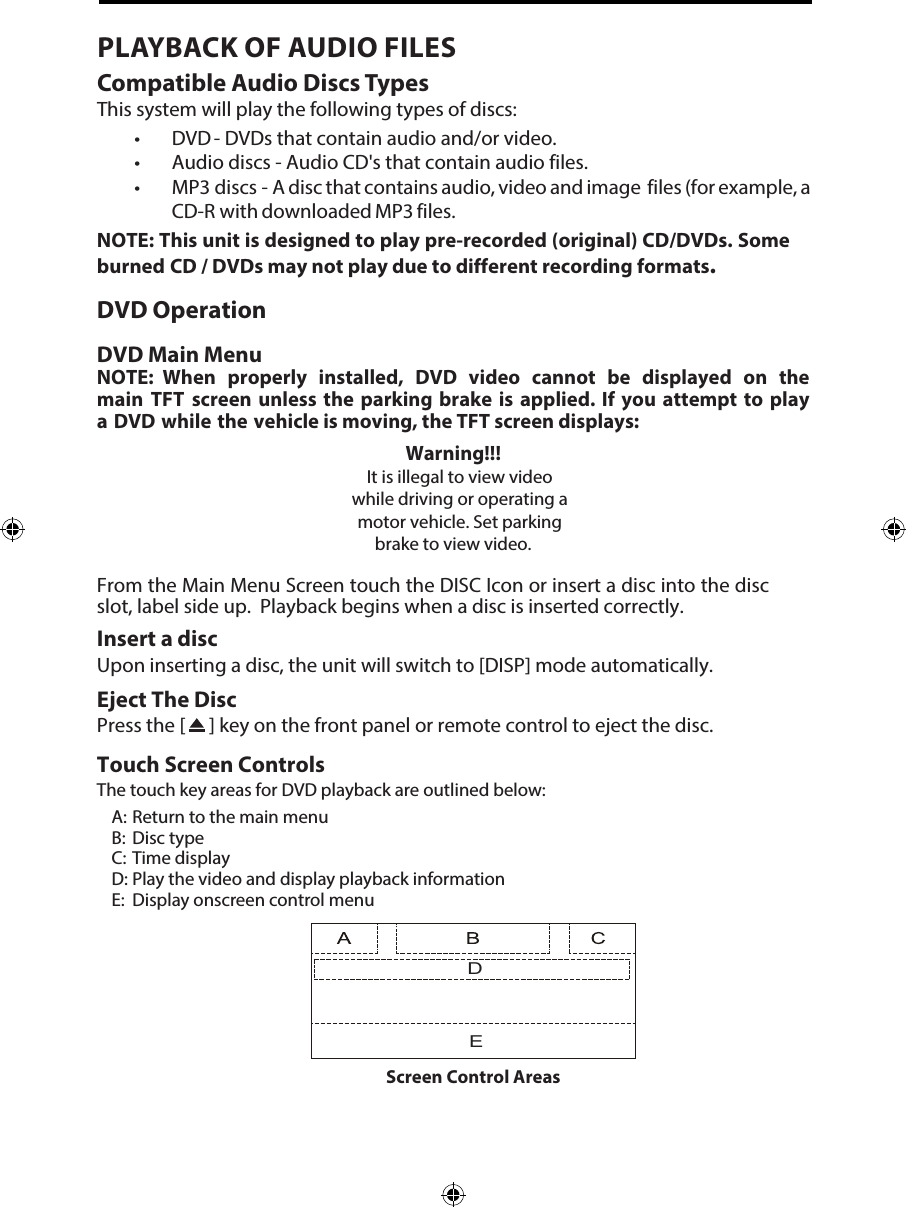 PLAYBACK OF AUDIO FILES

Compatible Audio Discs Types

This system will play the following types of discs:

• DVD - DVDs that contain audio and/or video.
• Audio discs - Audio CD's that contain audio files.
• MP3 discs - A disc that contains audio, video and image files (for example, a CD-R with downloaded MP3 files.

NOTE: This unit is designed to play pre-recorded (original) CD/DVDs. Some burned CD / DVDs may not play due to different recording formats.

DVD Operation

DVD Main Menu

NOTE: When properly installed, DVD video cannot be displayed on the main TFT screen unless the parking brake is applied. If you attempt to play a DVD while the vehicle is moving, the TFT screen displays:

Warning!!!
It is illegal to view video while driving or operating a motor vehicle. Set parking brake to view video.

From the Main Menu Screen touch the DISC Icon or insert a disc into the disc slot, label side up. Playback begins when a disc is inserted correctly.

Insert a disc

Upon inserting a disc, the unit will switch to [DISP] mode automatically.

Eject The Disc

Press the [ ⏏ ] key on the front panel or remote control to eject the disc.

Touch Screen Controls

The touch key areas for DVD playback are outlined below:

A: Return to the main menu
B: Disc type
C: Time display
D: Play the video and display playback information
E: Display onscreen control menu

A B C
D
E

Screen Control Areas