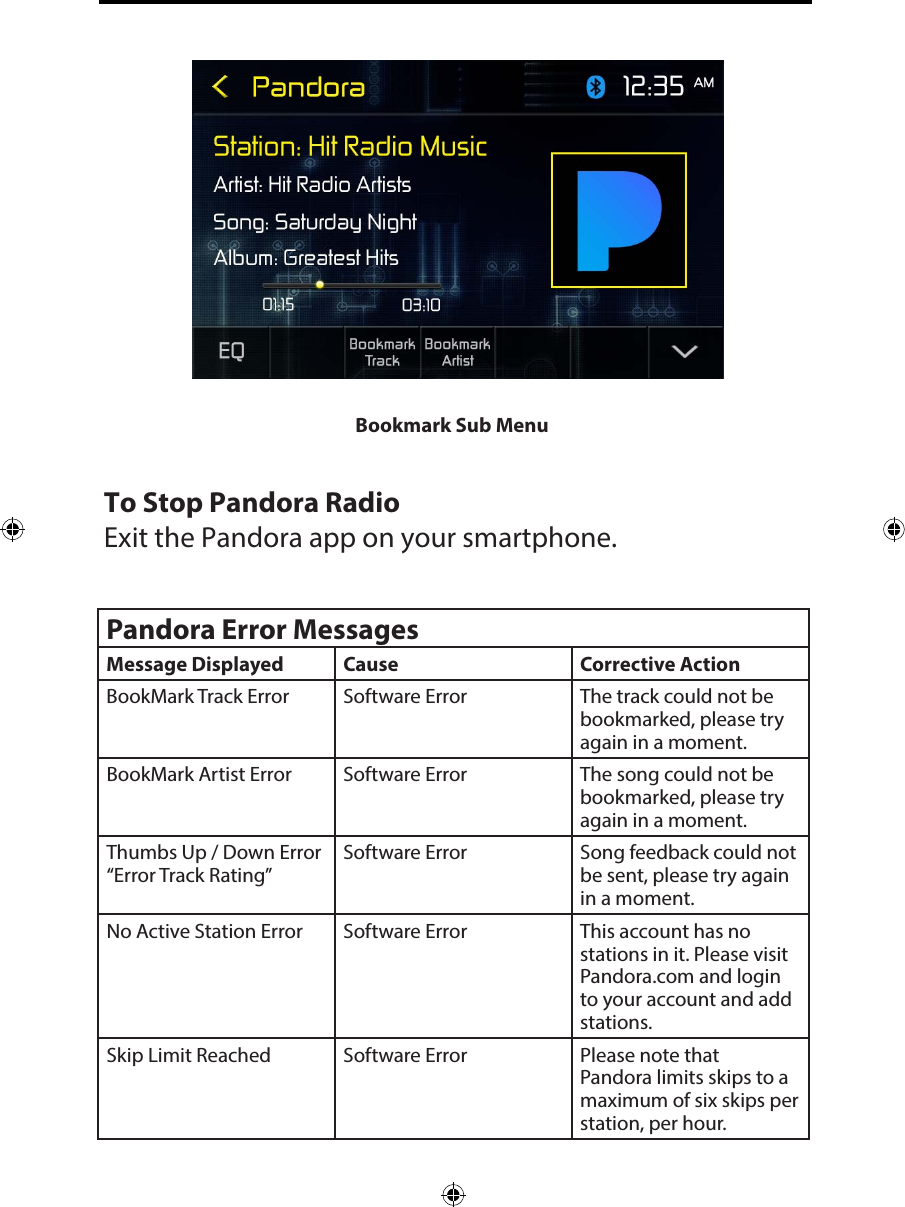 Pandora

12:35 AM

Station: Hit Radio Music

Artist: Hit Radio Artists

Song: Saturday Night

Album: Greatest Hits

01:15

03:10

EQ

Bookmark Track

Bookmark Artist

Bookmark Sub Menu

To Stop Pandora Radio
Exit the Pandora app on your smartphone.

Pandora Error Messages

| Message Displayed | Cause | Corrective Action |
|---|---|---|
| BookMark Track Error | Software Error | The track could not be bookmarked, please try again in a moment. |
| BookMark Artist Error | Software Error | The song could not be bookmarked, please try again in a moment. |
| Thumbs Up / Down Error "Error Track Rating" | Software Error | Song feedback could not be sent, please try again in a moment. |
| No Active Station Error | Software Error | This account has no stations in it. Please visit Pandora.com and login to your account and add stations. |
| Skip Limit Reached | Software Error | Please note that Pandora limits skips to a maximum of six skips per station, per hour. |