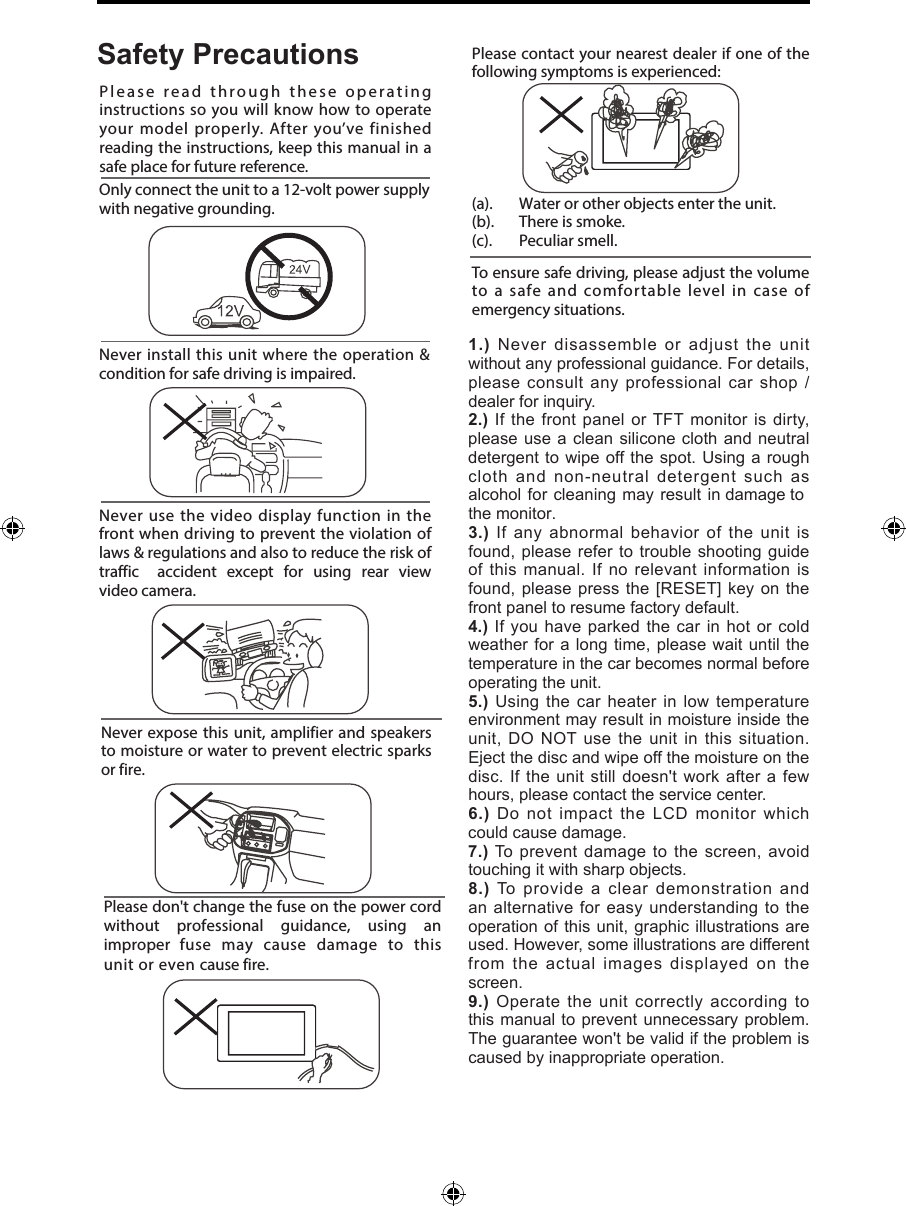 Safety Precautions

Please read through these operating instructions so you will know how to operate your model properly. After you've finished reading the instructions, keep this manual in a safe place for future reference.

Only connect the unit to a 12-volt power supply with negative grounding.

24V

12V

Never install this unit where the operation & condition for safe driving is impaired.

Never use the video display function in the front when driving to prevent the violation of laws & regulations and also to reduce the risk of traffic accident except for using rear view video camera.

Never expose this unit, amplifier and speakers to moisture or water to prevent electric sparks or fire.

Please don't change the fuse on the power cord without professional guidance, using an improper fuse may cause damage to this unit or even cause fire.

Please contact your nearest dealer if one of the following symptoms is experienced:

(a). Water or other objects enter the unit.
(b). There is smoke.
(c). Peculiar smell.

To ensure safe driving, please adjust the volume to a safe and comfortable level in case of emergency situations.

1.) Never disassemble or adjust the unit without any professional guidance. For details, please consult any professional car shop / dealer for inquiry.
2.) If the front panel or TFT monitor is dirty, please use a clean silicone cloth and neutral detergent to wipe off the spot. Using a rough cloth and non-neutral detergent such as alcohol for cleaning may result in damage to the monitor.
3.) If any abnormal behavior of the unit is found, please refer to trouble shooting guide of this manual. If no relevant information is found, please press the [RESET] key on the front panel to resume factory default.
4.) If you have parked the car in hot or cold weather for a long time, please wait until the temperature in the car becomes normal before operating the unit.
5.) Using the car heater in low temperature environment may result in moisture inside the unit, DO NOT use the unit in this situation. Eject the disc and wipe off the moisture on the disc. If the unit still doesn't work after a few hours, please contact the service center.
6.) Do not impact the LCD monitor which could cause damage.
7.) To prevent damage to the screen, avoid touching it with sharp objects.
8.) To provide a clear demonstration and an alternative for easy understanding to the operation of this unit, graphic illustrations are used. However, some illustrations are different from the actual images displayed on the screen.
9.) Operate the unit correctly according to this manual to prevent unnecessary problem. The guarantee won't be valid if the problem is caused by inappropriate operation.