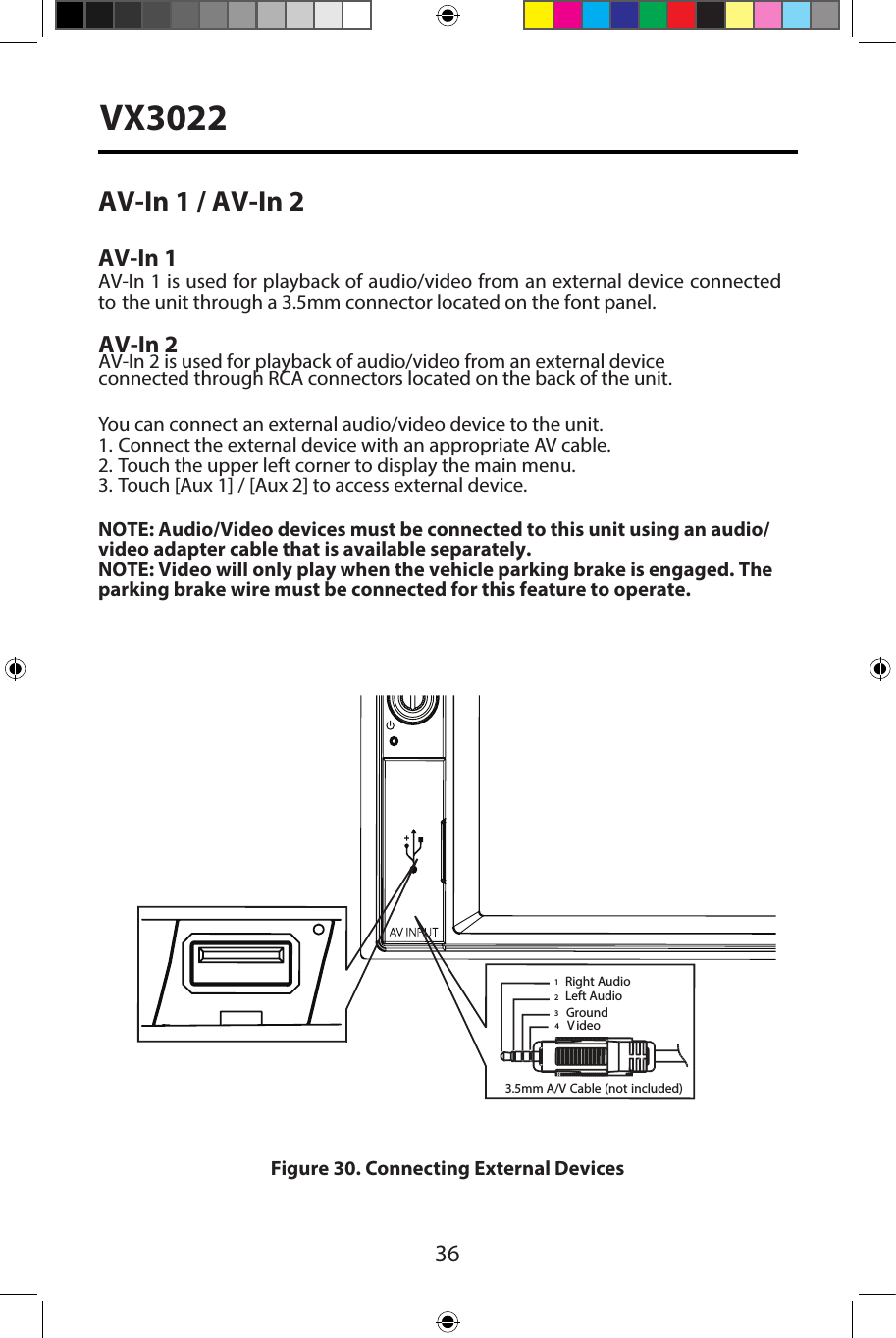 VX3022

AV-In 1 / AV-In 2

AV-In 1
AV-In 1 is used for playback of audio/video from an external device connected to the unit through a 3.5mm connector located on the font panel.

AV-In 2
AV-In 2 is used for playback of audio/video from an external device connected through RCA connectors located on the back of the unit.

You can connect an external audio/video device to the unit.
1. Connect the external device with an appropriate AV cable.
2. Touch the upper left corner to display the main menu.
3. Touch [Aux 1] / [Aux 2] to access external device.

NOTE: Audio/Video devices must be connected to this unit using an audio/video adapter cable that is available separately.
NOTE: Video will only play when the vehicle parking brake is engaged. The parking brake wire must be connected for this feature to operate.

AV INPUT

1 Right Audio
2 Left Audio
3 Ground
4 Video

3.5mm A/V Cable (not included)

Figure 30. Connecting External Devices

36