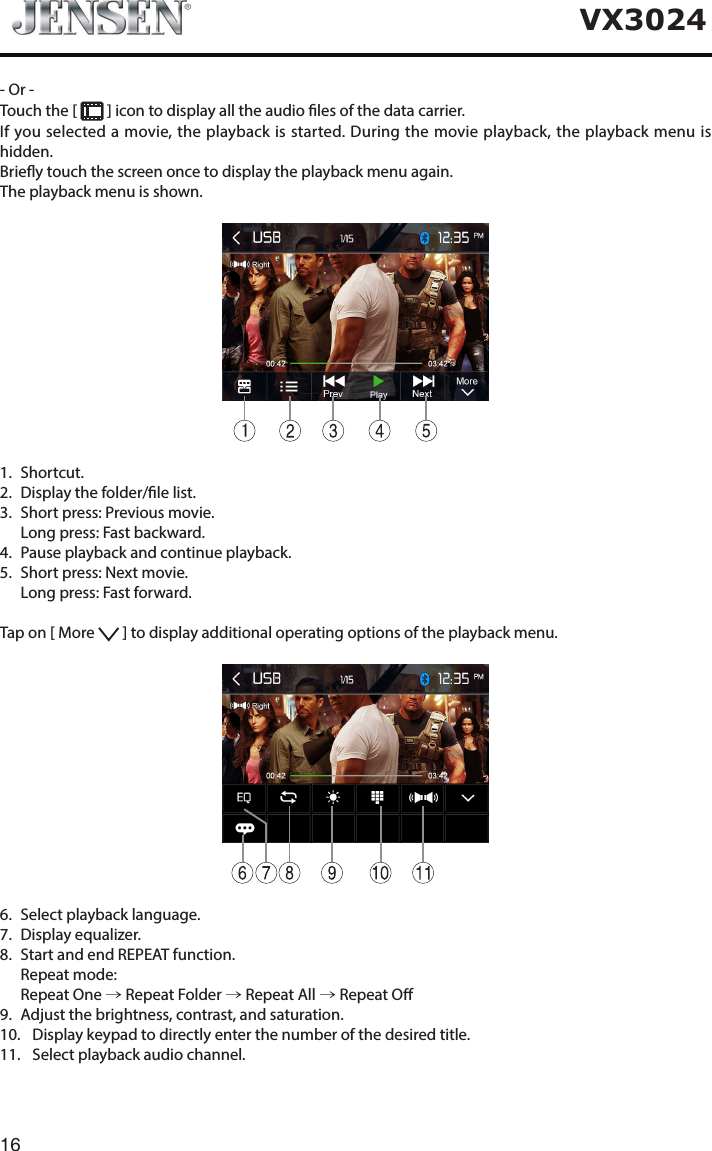 JENSEN®

VX3024

- Or -

Touch the [ ] icon to display all the audio files of the data carrier.

If you selected a movie, the playback is started. During the movie playback, the playback menu is hidden.

Briefly touch the screen once to display the playback menu again.

The playback menu is shown.

USB 1/15 12:35 PM

Right

00:42 03:42

Prev Play Next More

1 2 3 4 5

1. Shortcut.
2. Display the folder/file list.
3. Short press: Previous movie.
Long press: Fast backward.
4. Pause playback and continue playback.
5. Short press: Next movie.
Long press: Fast forward.

Tap on [ More ] to display additional operating options of the playback menu.

USB 1/15 12:35 PM

Right

00:42 03:42

EQ

6 7 8 9 10 11

6. Select playback language.
7. Display equalizer.
8. Start and end REPEAT function.
Repeat mode:
Repeat One → Repeat Folder → Repeat All → Repeat Off
9. Adjust the brightness, contrast, and saturation.
10. Display keypad to directly enter the number of the desired title.
11. Select playback audio channel.

16