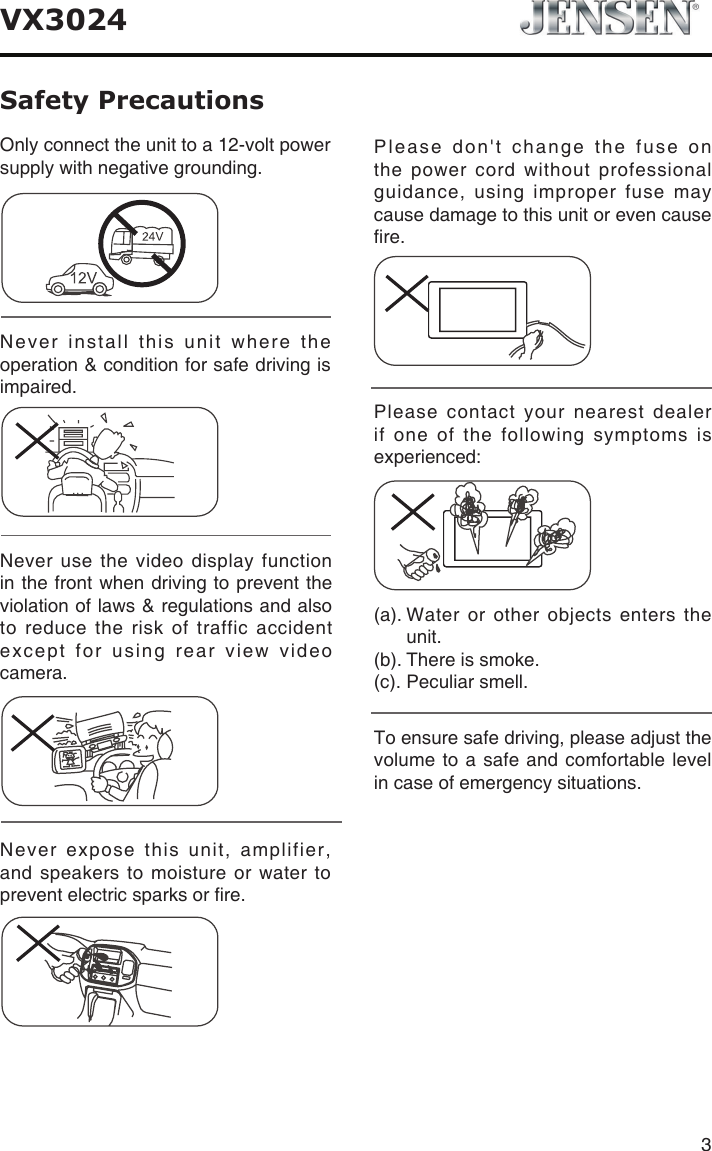 VX3024

JENSEN®

Safety Precautions

Only connect the unit to a 12-volt power supply with negative grounding.

24V

12V

Never install this unit where the operation & condition for safe driving is impaired.

Never use the video display function in the front when driving to prevent the violation of laws & regulations and also to reduce the risk of traffic accident except for using rear view video camera.

Never expose this unit, amplifier, and speakers to moisture or water to prevent electric sparks or fire.

Please don't change the fuse on the power cord without professional guidance, using improper fuse may cause damage to this unit or even cause fire.

Please contact your nearest dealer if one of the following symptoms is experienced:

(a). Water or other objects enters the unit.
(b). There is smoke.
(c). Peculiar smell.

To ensure safe driving, please adjust the volume to a safe and comfortable level in case of emergency situations.

3