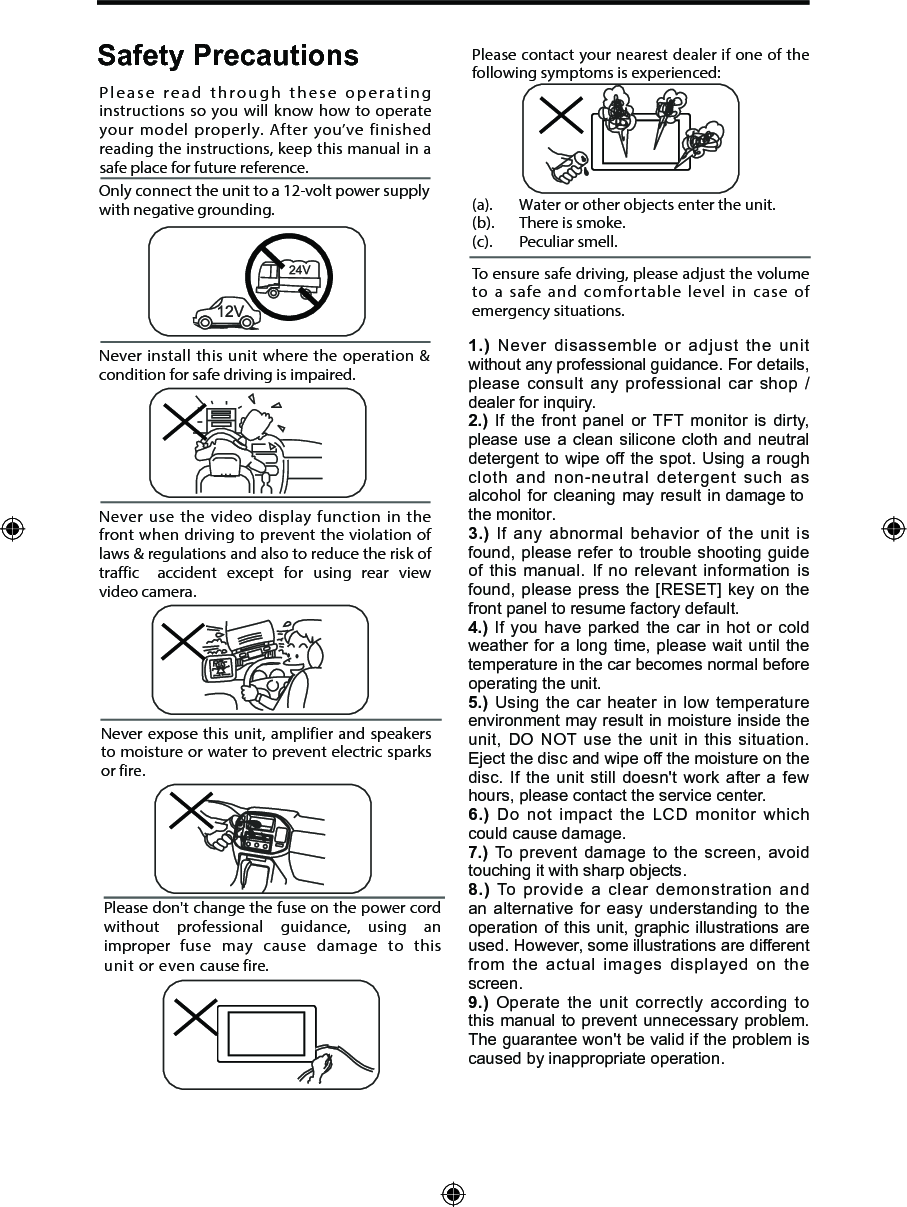 Safety Precautions

Please read through these operating instructions so you will know how to operate your model properly. After you've finished reading the instructions, keep this manual in a safe place for future reference.

Only connect the unit to a 12-volt power supply with negative grounding.

24V

12V

Never install this unit where the operation & condition for safe driving is impaired.

Never use the video display function in the front when driving to prevent the violation of laws & regulations and also to reduce the risk of traffic accident except for using rear view video camera.

Never expose this unit, amplifier and speakers to moisture or water to prevent electric sparks or fire.

Please don't change the fuse on the power cord without professional guidance, using an improper fuse may cause damage to this unit or even cause fire.

Please contact your nearest dealer if one of the following symptoms is experienced:

(a). Water or other objects enter the unit.
(b). There is smoke.
(c). Peculiar smell.

To ensure safe driving, please adjust the volume to a safe and comfortable level in case of emergency situations.

1.) Never disassemble or adjust the unit without any professional guidance. For details, please consult any professional car shop / dealer for inquiry.
2.) If the front panel or TFT monitor is dirty, please use a clean silicone cloth and neutral detergent to wipe off the spot. Using a rough cloth and non-neutral detergent such as alcohol for cleaning may result in damage to the monitor.
3.) If any abnormal behavior of the unit is found, please refer to trouble shooting guide of this manual. If no relevant information is found, please press the [RESET] key on the front panel to resume factory default.
4.) If you have parked the car in hot or cold weather for a long time, please wait until the temperature in the car becomes normal before operating the unit.
5.) Using the car heater in low temperature environment may result in moisture inside the unit, DO NOT use the unit in this situation. Eject the disc and wipe off the moisture on the disc. If the unit still doesn't work after a few hours, please contact the service center.
6.) Do not impact the LCD monitor which could cause damage.
7.) To prevent damage to the screen, avoid touching it with sharp objects.
8.) To provide a clear demonstration and an alternative for easy understanding to the operation of this unit, graphic illustrations are used. However, some illustrations are different from the actual images displayed on the screen.
9.) Operate the unit correctly according to this manual to prevent unnecessary problem. The guarantee won't be valid if the problem is caused by inappropriate operation.