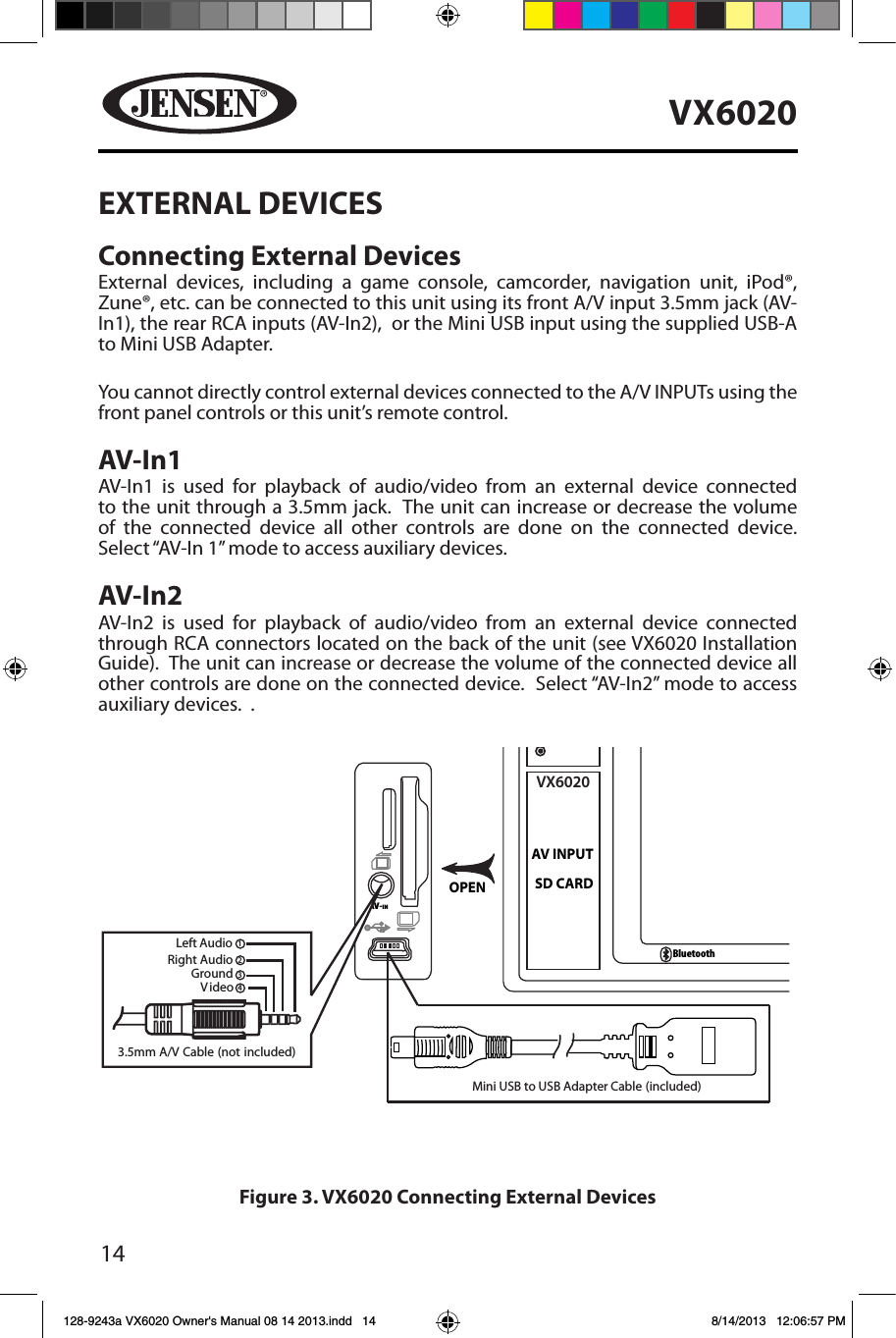 JENSEN®

VX6020

EXTERNAL DEVICES

Connecting External Devices

External devices, including a game console, camcorder, navigation unit, iPod®, Zune®, etc. can be connected to this unit using its front A/V input 3.5mm jack (AV-In1), the rear RCA inputs (AV-In2), or the Mini USB input using the supplied USB-A to Mini USB Adapter.

You cannot directly control external devices connected to the A/V INPUTs using the front panel controls or this unit's remote control.

AV-In1

AV-In1 is used for playback of audio/video from an external device connected to the unit through a 3.5mm jack. The unit can increase or decrease the volume of the connected device all other controls are done on the connected device. Select "AV-In 1" mode to access auxiliary devices.

AV-In2

AV-In2 is used for playback of audio/video from an external device connected through RCA connectors located on the back of the unit (see VX6020 Installation Guide). The unit can increase or decrease the volume of the connected device all other controls are done on the connected device. Select "AV-In2" mode to access auxiliary devices. .

VX6020

AV INPUT

SD CARD

OPEN

AV-IN

Bluetooth

Left Audio ①
Right Audio ②
Ground ③
Video ④

3.5mm A/V Cable (not included)

Mini USB to USB Adapter Cable (included)

Figure 3. VX6020 Connecting External Devices

14

128-9243a VX6020 Owner's Manual 08 14 2013.indd 14 8/14/2013 12:06:57 PM