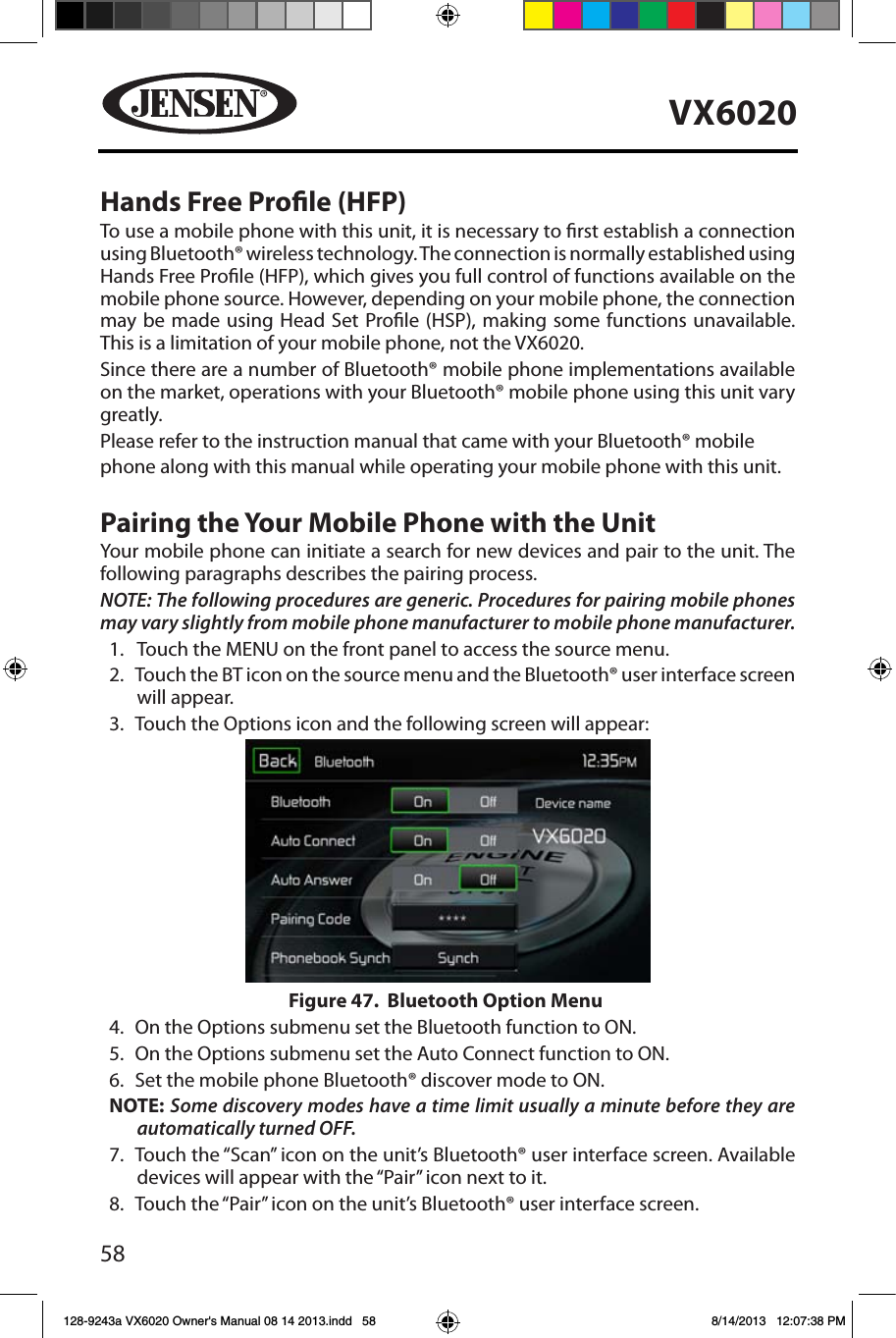 JENSEN®

VX6020

Hands Free Profile (HFP)

To use a mobile phone with this unit, it is necessary to first establish a connection using Bluetooth® wireless technology. The connection is normally established using Hands Free Profile (HFP), which gives you full control of functions available on the mobile phone source. However, depending on your mobile phone, the connection may be made using Head Set Profile (HSP), making some functions unavailable. This is a limitation of your mobile phone, not the VX6020.

Since there are a number of Bluetooth® mobile phone implementations available on the market, operations with your Bluetooth® mobile phone using this unit vary greatly.

Please refer to the instruction manual that came with your Bluetooth® mobile phone along with this manual while operating your mobile phone with this unit.

Pairing the Your Mobile Phone with the Unit

Your mobile phone can initiate a search for new devices and pair to the unit. The following paragraphs describes the pairing process.

NOTE: The following procedures are generic. Procedures for pairing mobile phones may vary slightly from mobile phone manufacturer to mobile phone manufacturer.

1. Touch the MENU on the front panel to access the source menu.
2. Touch the BT icon on the source menu and the Bluetooth® user interface screen will appear.
3. Touch the Options icon and the following screen will appear:

Back Bluetooth 12:35PM
Bluetooth On Off Device name
Auto Connect On Off VX6020
Auto Answer On Off
Pairing Code ****
Phonebook Synch Synch

Figure 47. Bluetooth Option Menu

4. On the Options submenu set the Bluetooth function to ON.
5. On the Options submenu set the Auto Connect function to ON.
6. Set the mobile phone Bluetooth® discover mode to ON.

NOTE: Some discovery modes have a time limit usually a minute before they are automatically turned OFF.

7. Touch the “Scan” icon on the unit’s Bluetooth® user interface screen. Available devices will appear with the “Pair” icon next to it.
8. Touch the “Pair” icon on the unit’s Bluetooth® user interface screen.

58

128-9243a VX6020 Owner's Manual 08 14 2013.indd 58 8/14/2013 12:07:38 PM