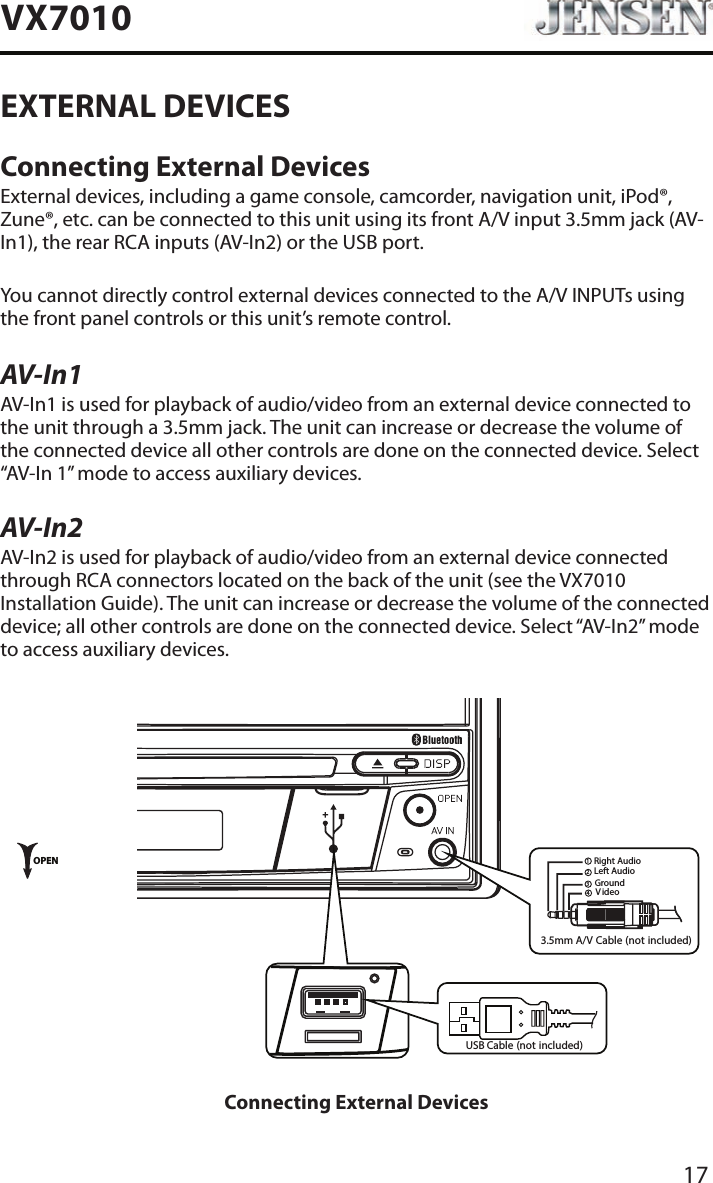 VX7010

JENSEN®

EXTERNAL DEVICES

Connecting External Devices

External devices, including a game console, camcorder, navigation unit, iPod®, Zune®, etc. can be connected to this unit using its front A/V input 3.5mm jack (AV-In1), the rear RCA inputs (AV-In2) or the USB port.

You cannot directly control external devices connected to the A/V INPUTs using the front panel controls or this unit's remote control.

AV-In1

AV-In1 is used for playback of audio/video from an external device connected to the unit through a 3.5mm jack. The unit can increase or decrease the volume of the connected device all other controls are done on the connected device. Select "AV-In 1" mode to access auxiliary devices.

AV-In2

AV-In2 is used for playback of audio/video from an external device connected through RCA connectors located on the back of the unit (see the VX7010 Installation Guide). The unit can increase or decrease the volume of the connected device; all other controls are done on the connected device. Select "AV-In2" mode to access auxiliary devices.

Bluetooth

DISP

OPEN

AV IN

OPEN

① Right Audio
② Left Audio
③ Ground
④ Video

3.5mm A/V Cable (not included)

USB Cable (not included)

Connecting External Devices

17